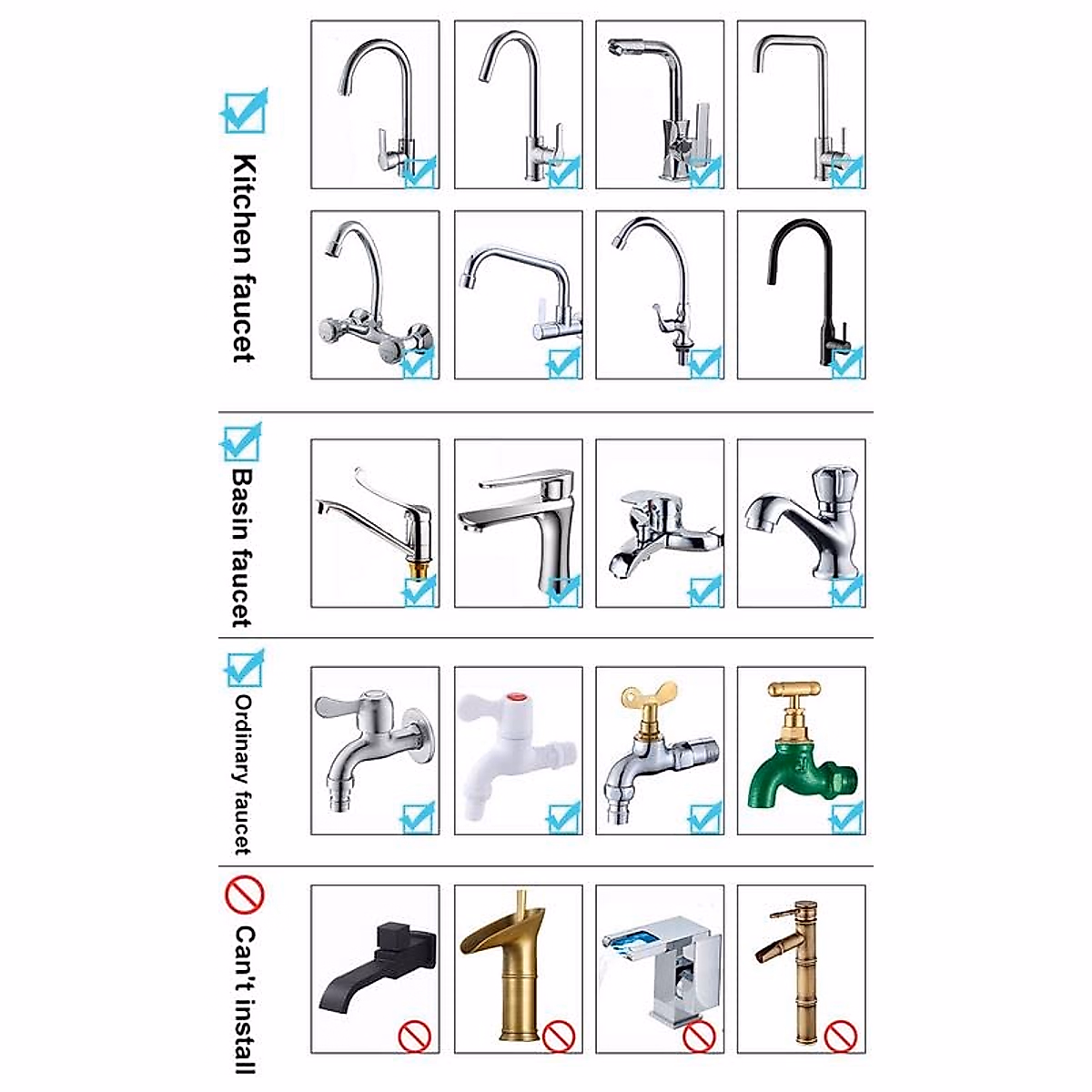 Kitchen faucet

Basin faucet

Ordinary faucet

Can't install