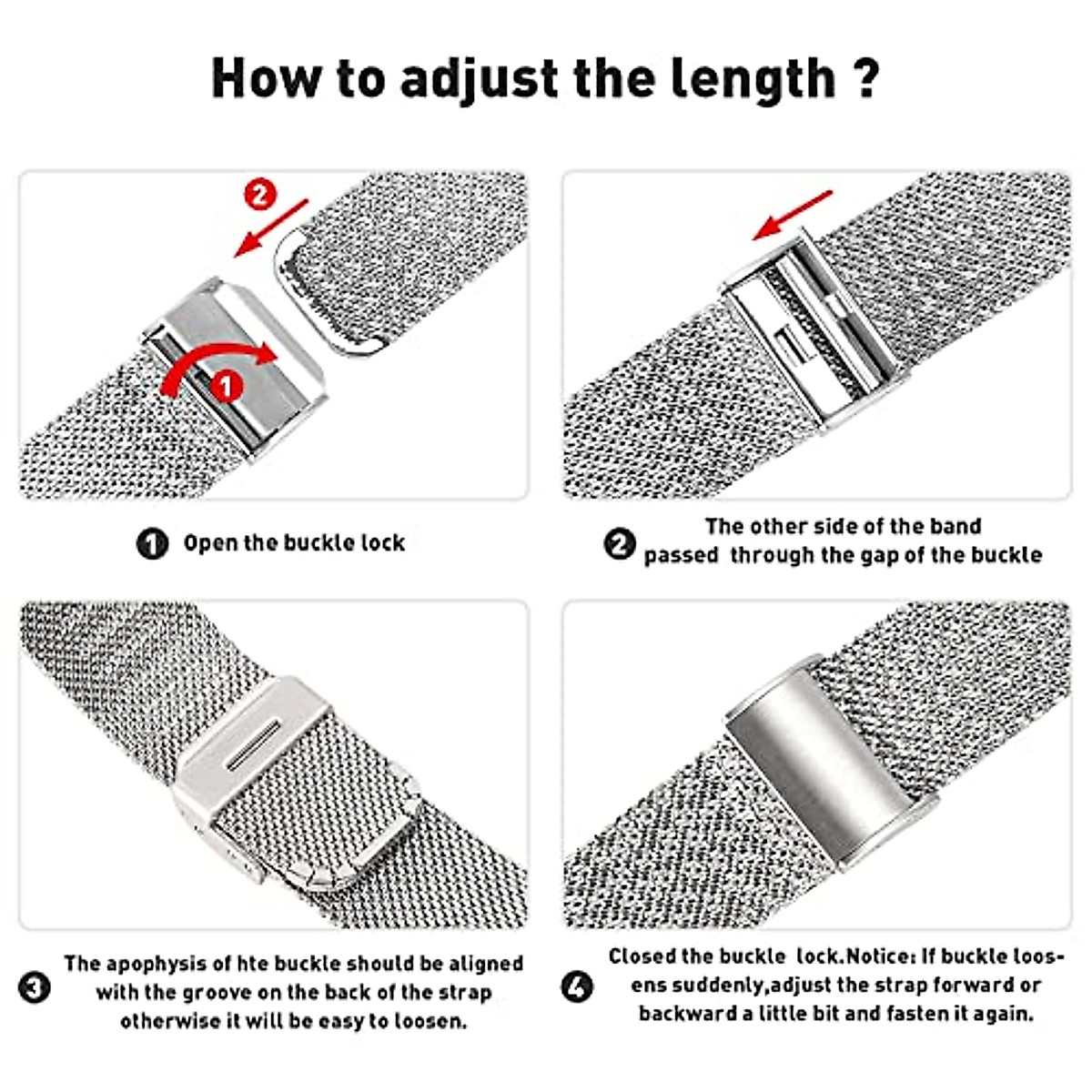 How to adjust the length ?

2

1

1 Open the buckle lock

2 The other side of the band passed through the gap of the buckle

3 The apophysis of hte buckle should be aligned with the groove on the back of the strap otherwise it will be easy to loosen.

4 Closed the buckle lock.Notice: If buckle loosens suddenly,adjust the strap forward or backward a little bit and fasten it again.