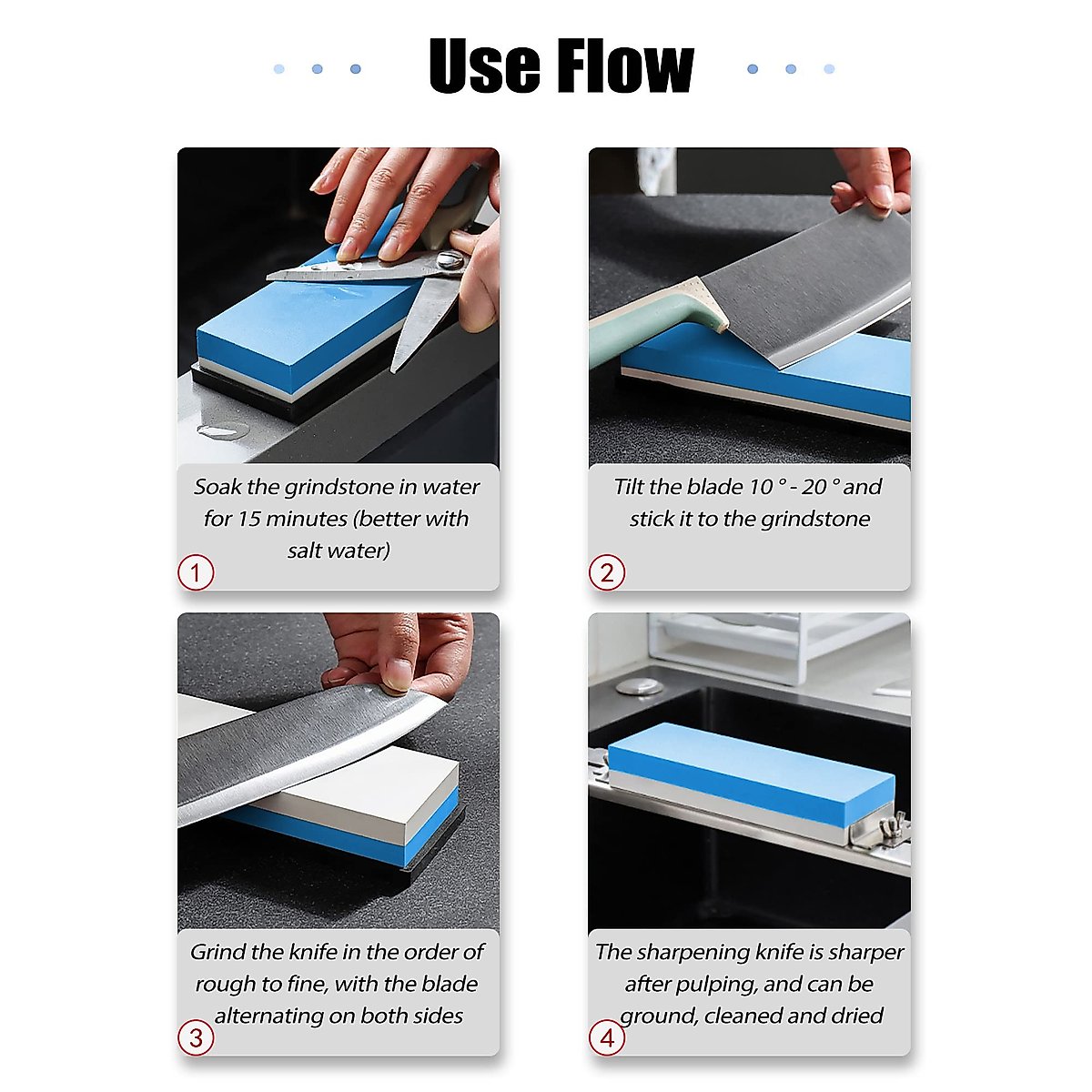 Use Flow

Soak the grindstone in water for 15 minutes (better with salt water)

1

Tilt the blade 10 ° - 20 ° and stick it to the grindstone

2

Grind the knife in the order of rough to fine, with the blade alternating on both sides

3

The sharpening knife is sharper after pulping, and can be ground, cleaned and dried

4