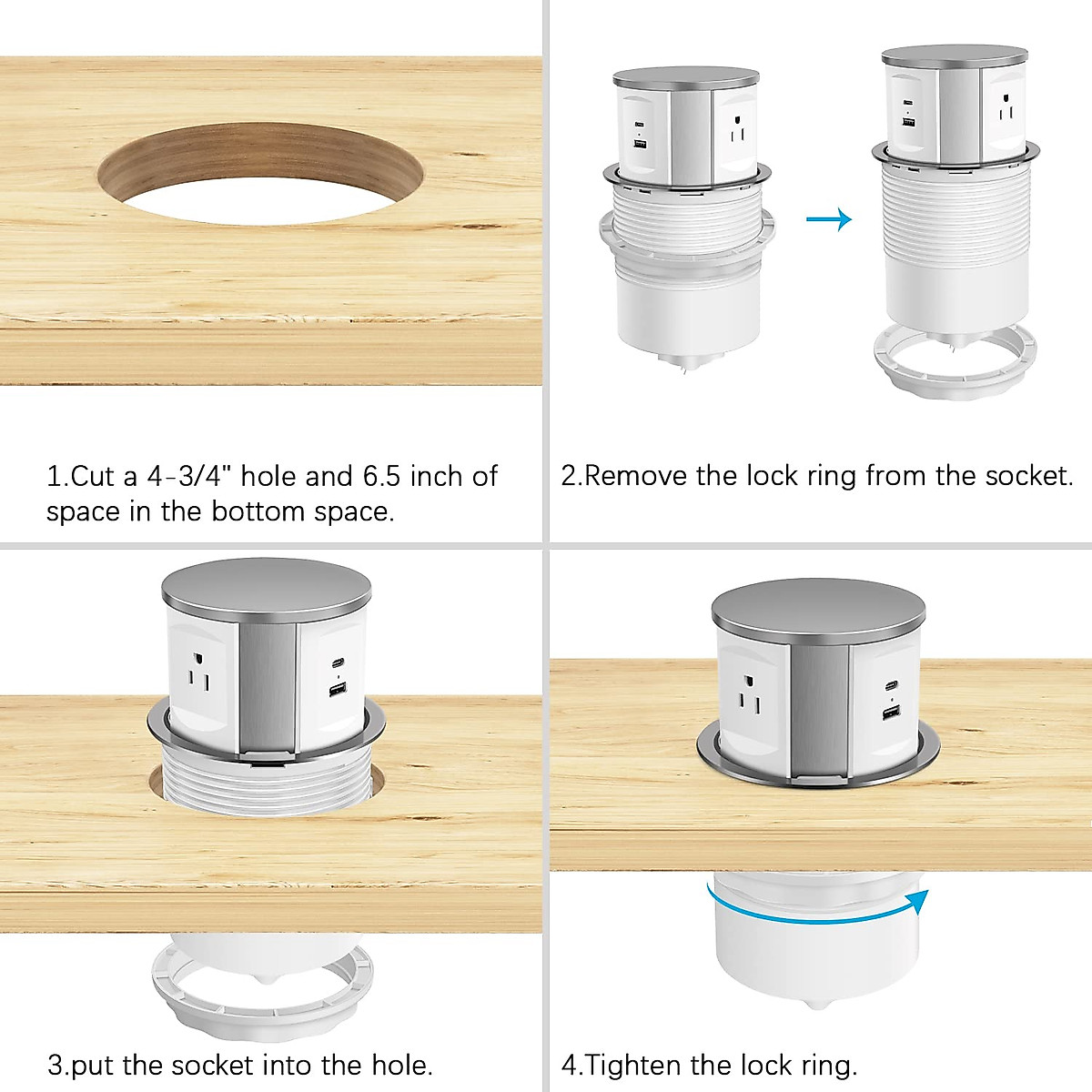 1.Cut a 4-3/4" hole and 6.5 inch of space in the bottom space.

2.Remove the lock ring from the socket.

3.put the socket into the hole.

4.Tighten the lock ring.