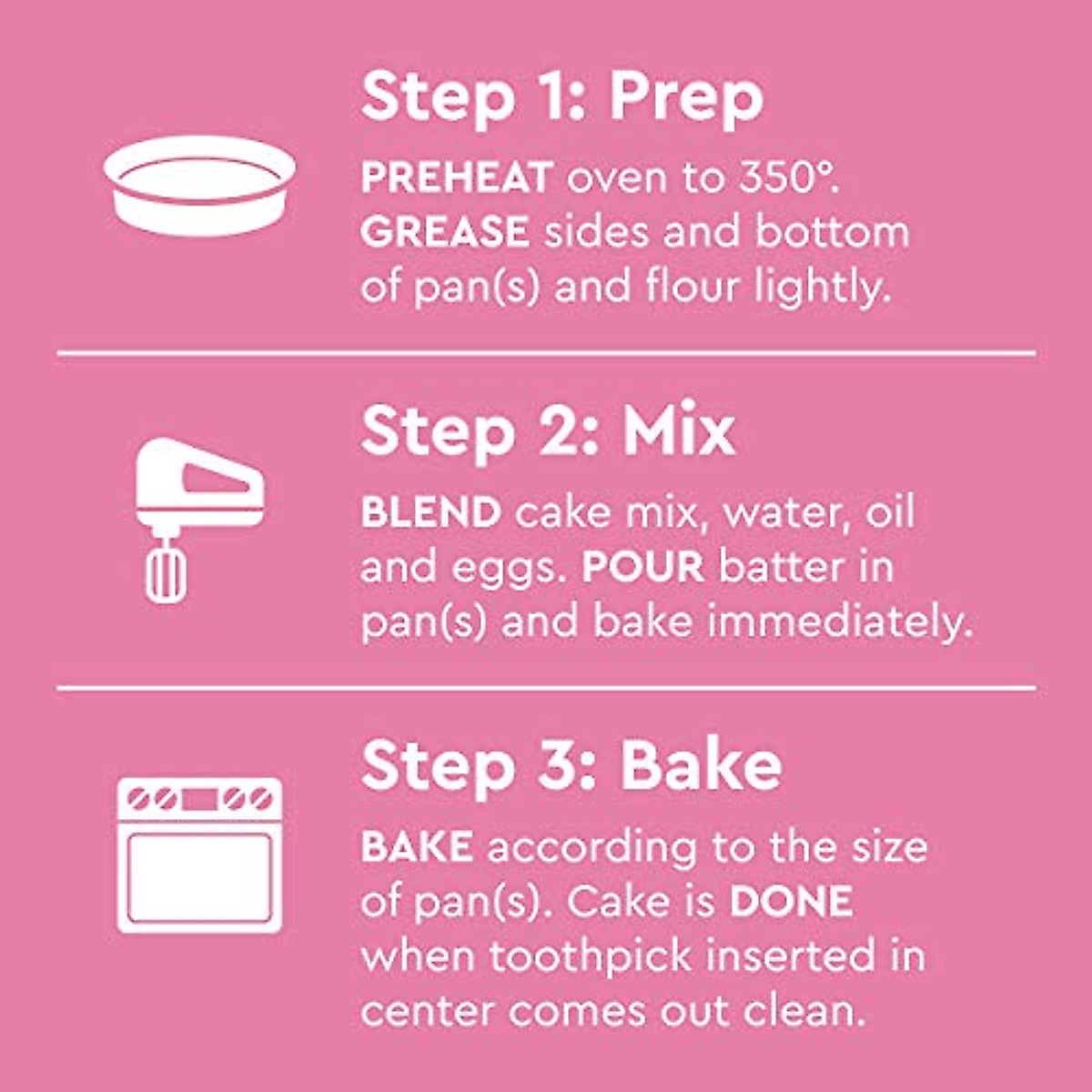 Step 1: Prep

PREHEAT oven to 350°. GREASE sides and bottom of pan(s) and flour lightly.

Step 2: Mix

BLEND cake mix, water, oil and eggs. POUR batter in pan(s) and bake immediately.

Step 3: Bake

BAKE according to the size of pan(s). Cake is DONE when toothpick inserted in center comes out clean.