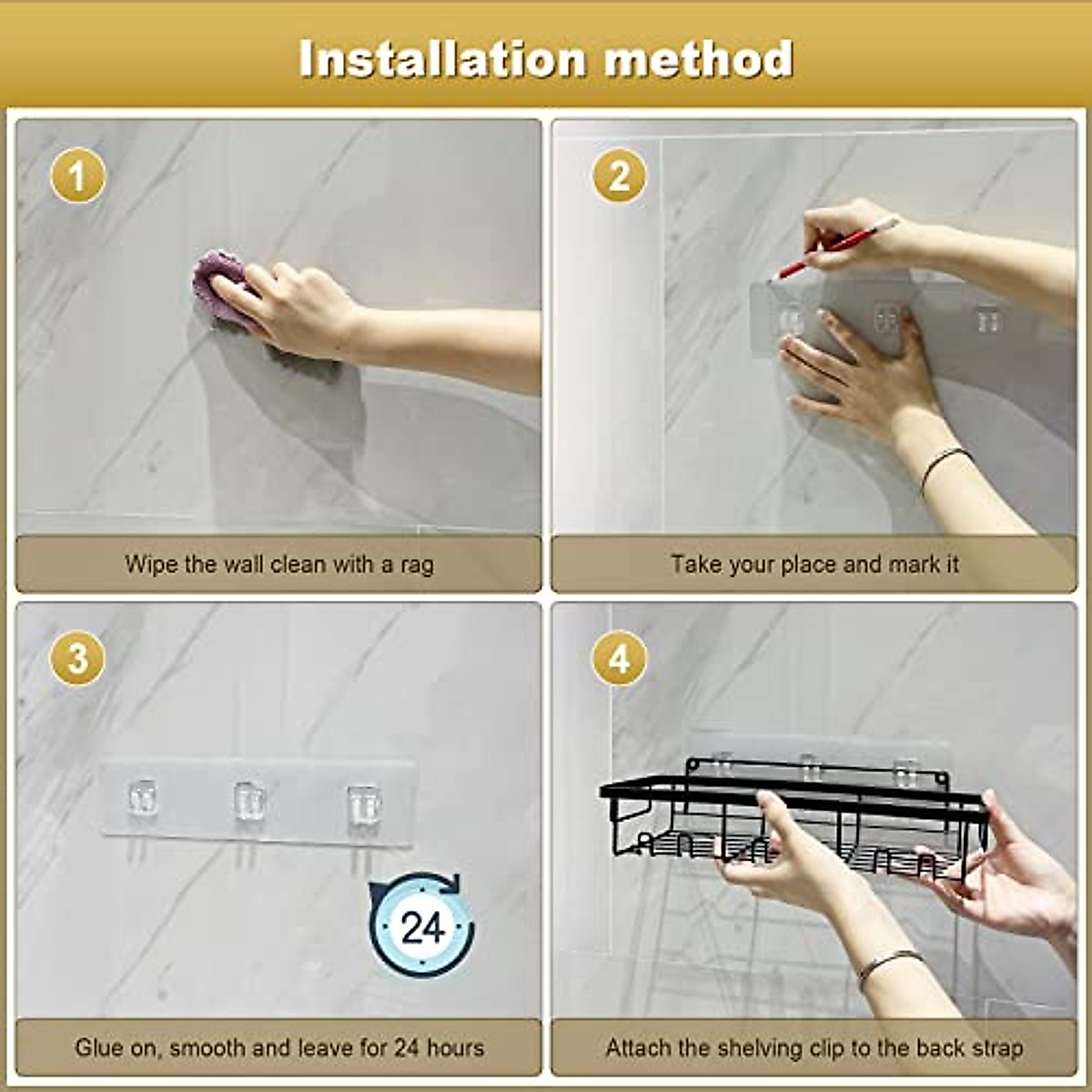 Installation method

1

Wipe the wall clean with a rag

2

Take your place and mark it

3

24

Glue on, smooth and leave for 24 hours

4

Attach the shelving clip to the back strap