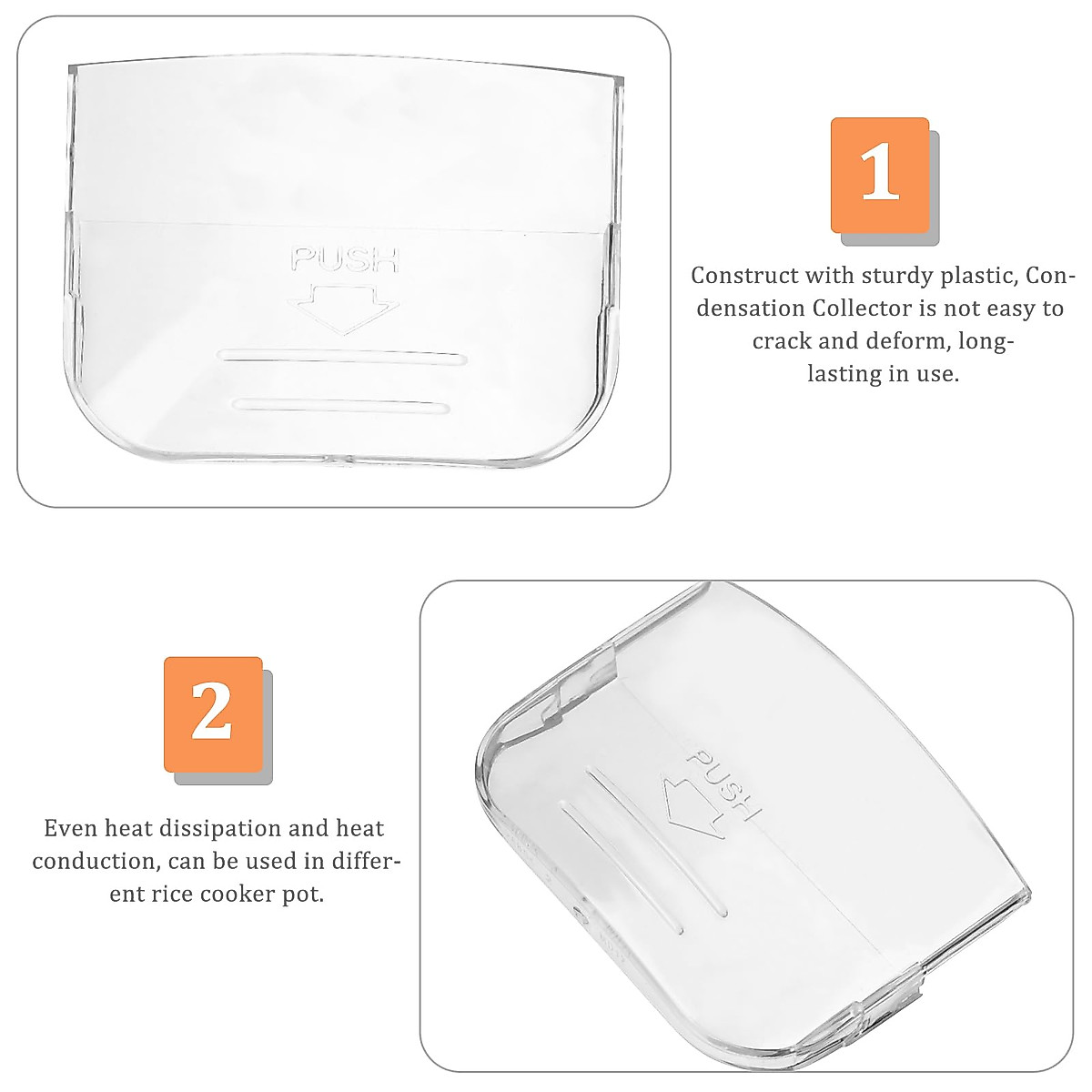 PUSH

1

Construct with sturdy plastic, Condensation Collector is not easy to crack and deform, long-lasting in use.

2

Even heat dissipation and heat conduction, can be used in different rice cooker pot.

PUSH