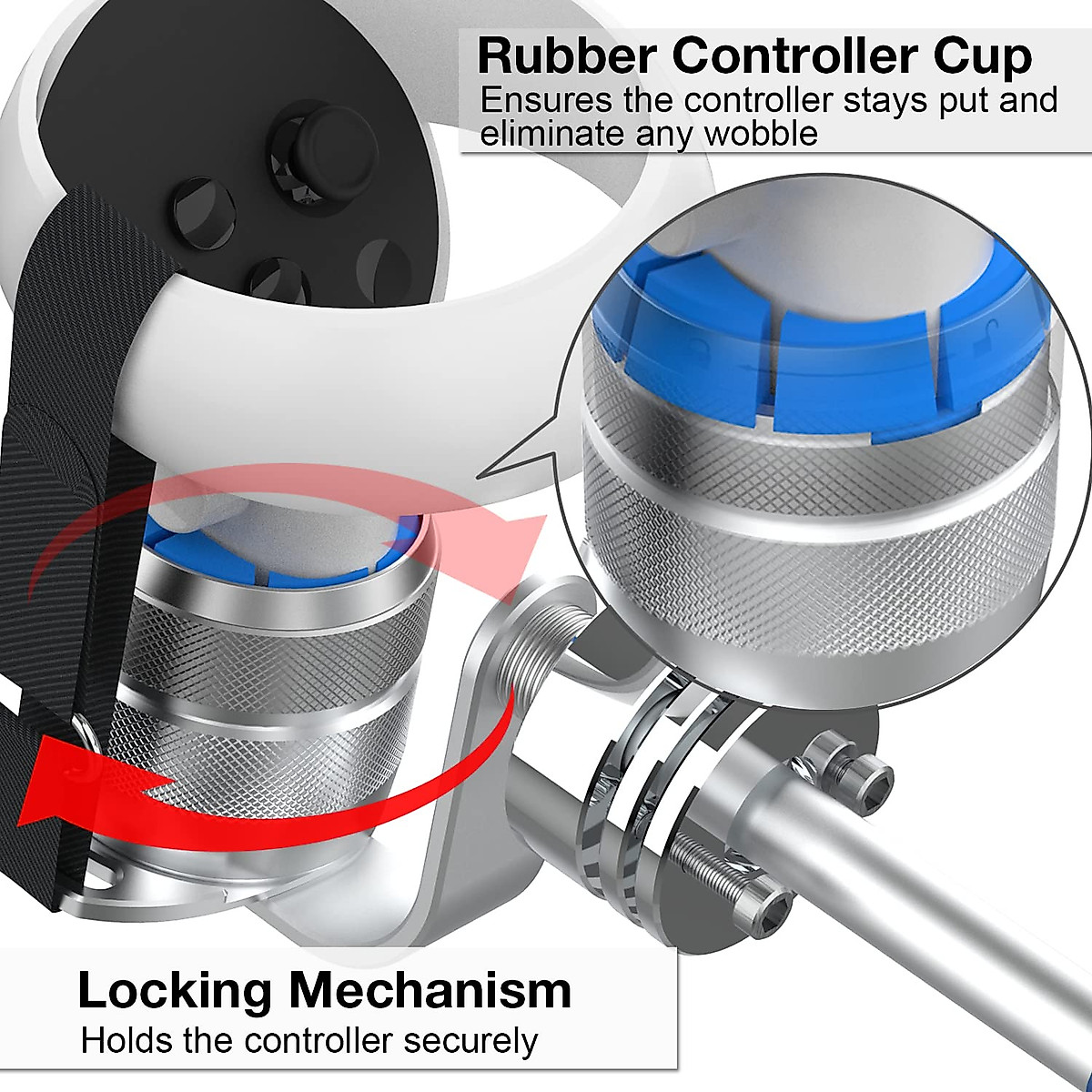 Rubber Controller Cup
Ensures the controller stays put and eliminate any wobble

Locking Mechanism
Holds the controller securely