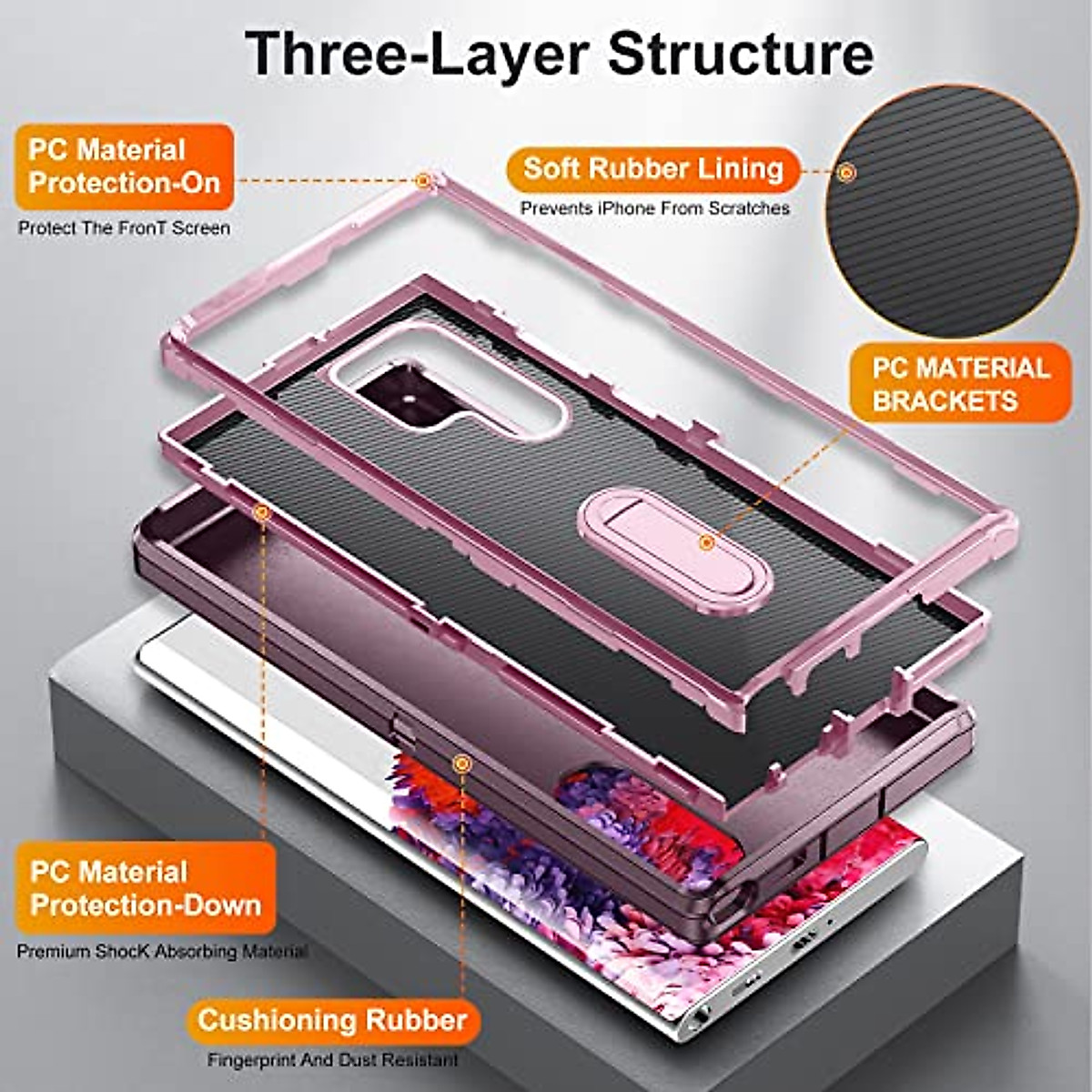 Three-Layer Structure

PC Material Protection-On

Protect The FronT Screen

Soft Rubber Lining

Prevents iPhone From Scratches

PC MATERIAL BRACKETS

PC Material Protection-Down

Premium ShocK Absorbing Material

Cushioning Rubber

Fingerprint And Dust Resistant