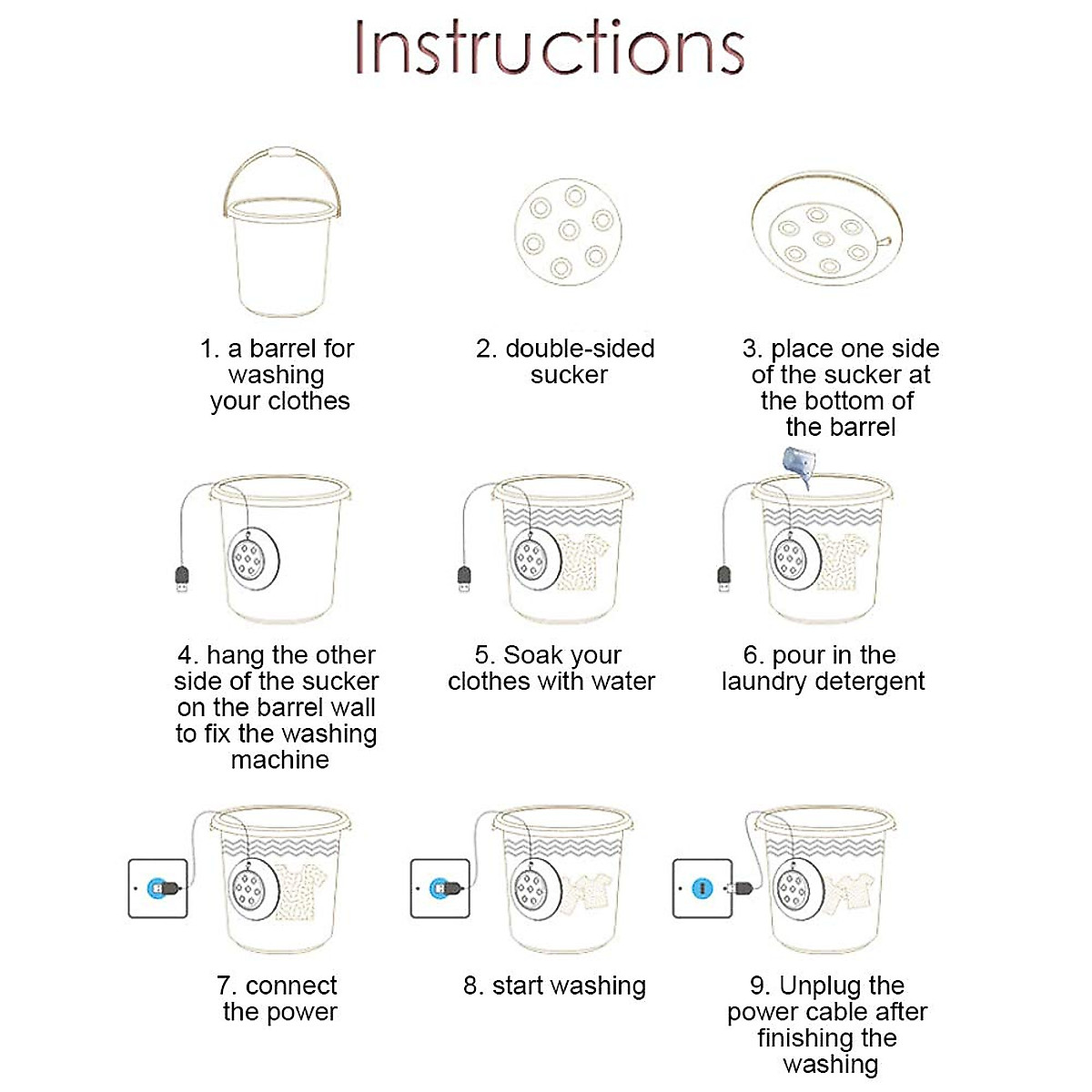 Instructions

1. a barrel for washing your clothes

2. double-sided sucker

3. place one side of the sucker at the bottom of the barrel

4. hang the other side of the sucker on the barrel wall to fix the washing machine

5. Soak your clothes with water

6. pour in the laundry detergent

7. connect the power

8. start washing

9. Unplug the power cable after finishing the washing