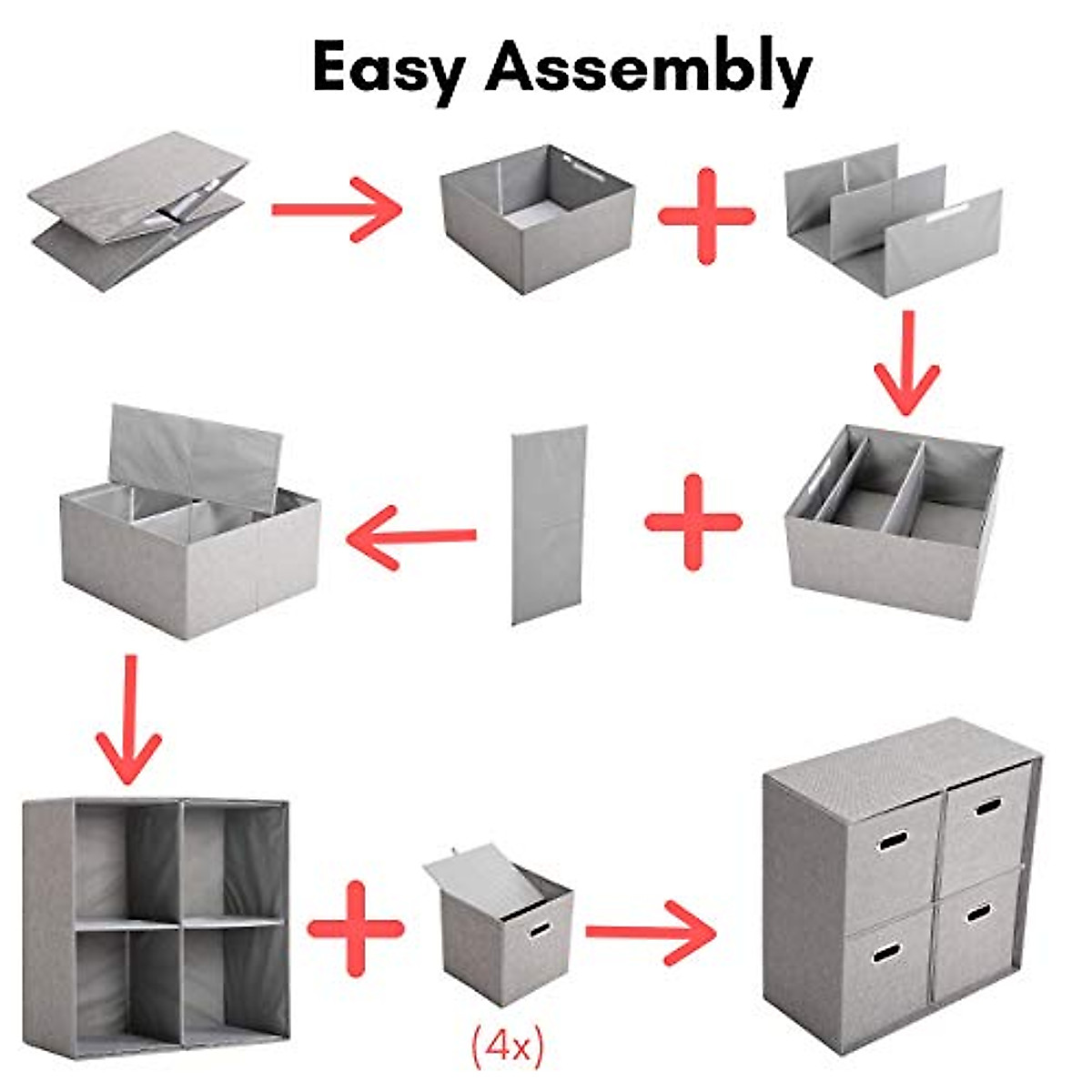 Easy Assembly

(4x)