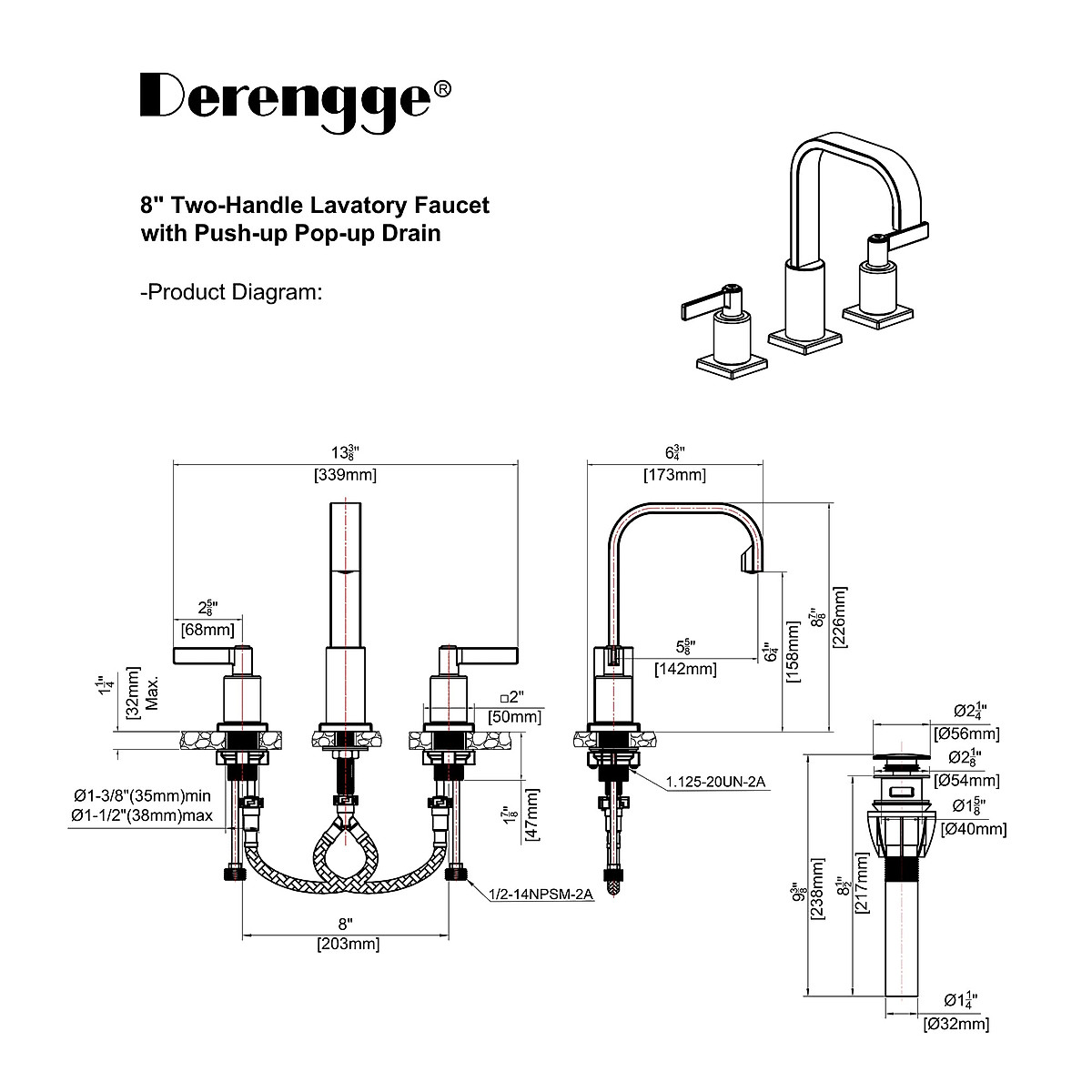 Derengge®

8" Two-Handle Lavatory Faucet with Push-up Pop-up Drain

-Product Diagram:

$13\frac{3}{8}$"
[339mm]

$2\frac{5}{8}$"
[68mm]

$1\frac{1}{4}$"
[32mm]
Max.

□2"
[50mm]

Ø1-3/8"(35mm)min
Ø1-1/2"(38mm)max

$1\frac{7}{8}$"
[47mm]

1/2-14NPSM-2A

8"
[203mm]

$6\frac{3}{4}$"
[173mm]

$5\frac{5}{8}$"
[142mm]

$6\frac{1}{4}$"
[158mm]

$8\frac{7}{8}$"
[226mm]

1.125-20UN-2A

Ø$2\frac{1}{4}$"
[Ø56mm]

Ø$2\frac{1}{8}$"
[Ø54mm]

Ø$1\frac{5}{8}$"
[Ø40mm]

$9\frac{3}{8}$"
[238mm]

$8\frac{1}{2}$"
[217mm]

Ø$1\frac{1}{4}$"
[Ø32mm]