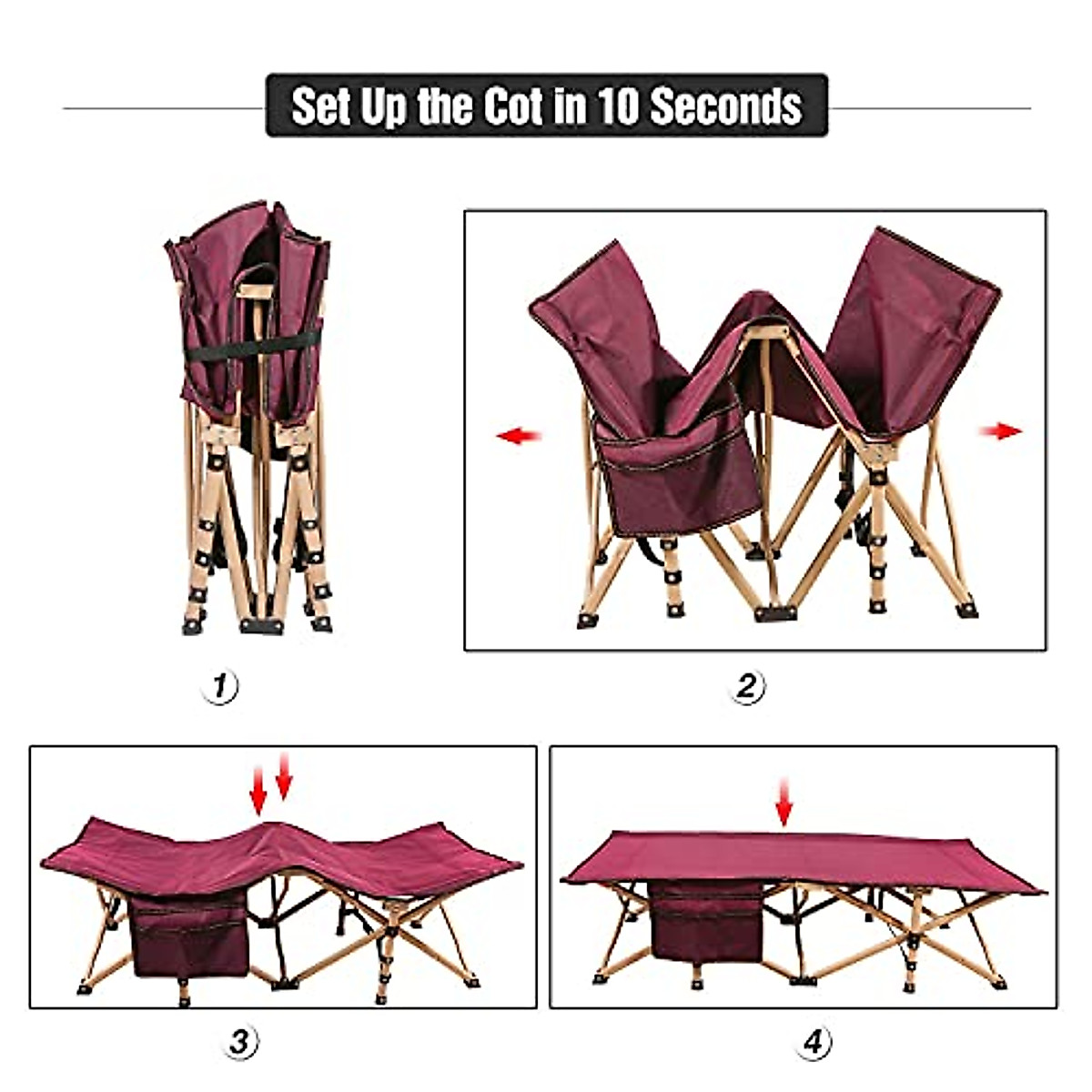 Set Up the Cot in 10 Seconds

1

2

3

4