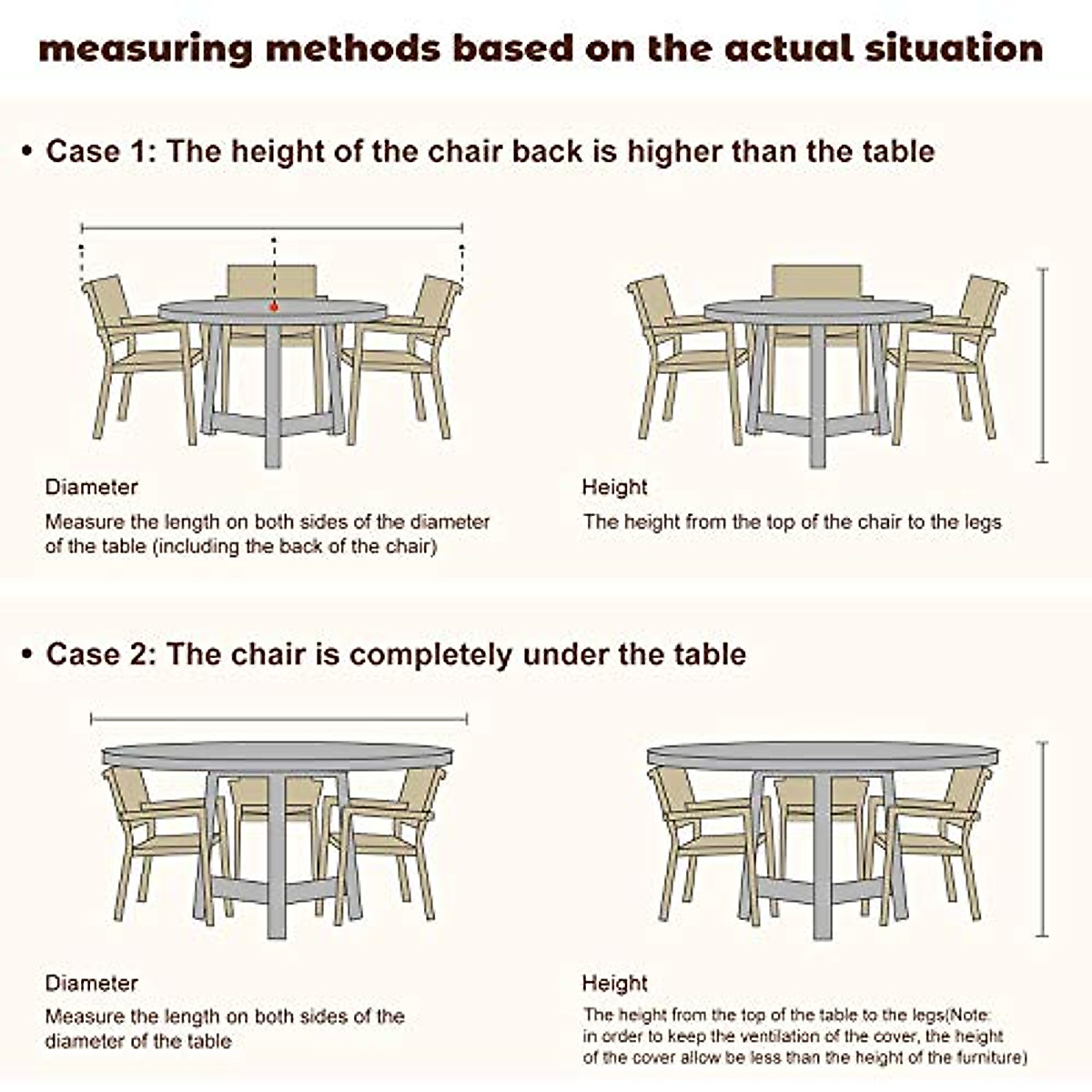 measuring methods based on the actual situation

• Case 1: The height of the chair back is higher than the table

Diameter
Measure the length on both sides of the diameter of the table (including the back of the chair)

Height
The height from the top of the chair to the legs

• Case 2: The chair is completely under the table

Diameter
Measure the length on both sides of the diameter of the table

Height
The height from the top of the table to the legs(Note: in order to keep the ventilation of the cover, the height of the cover allow be less than the height of the furniture)