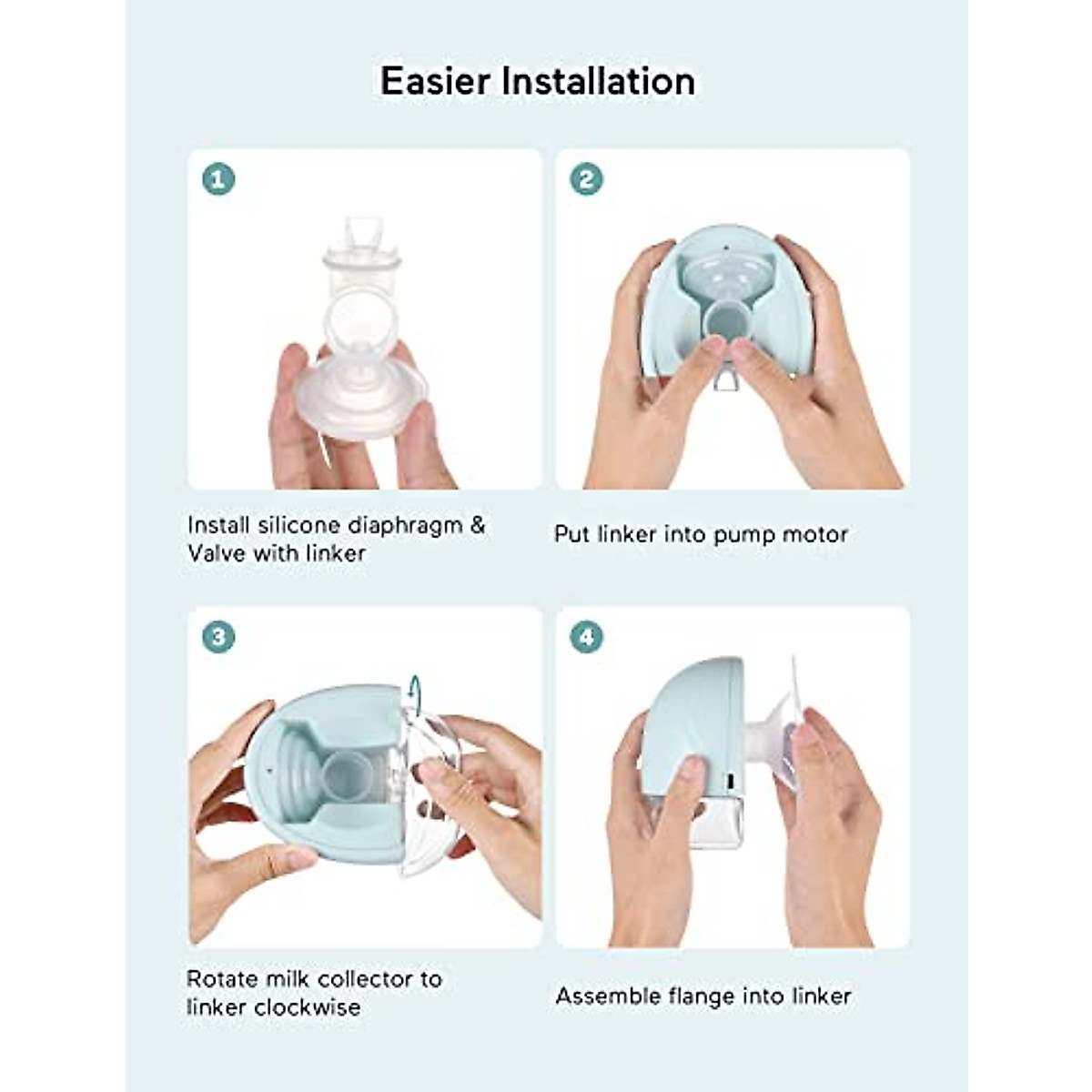 Easier Installation

1

Install silicone diaphragm & Valve with linker

2

Put linker into pump motor

3

Rotate milk collector to linker clockwise

4

Assemble flange into linker