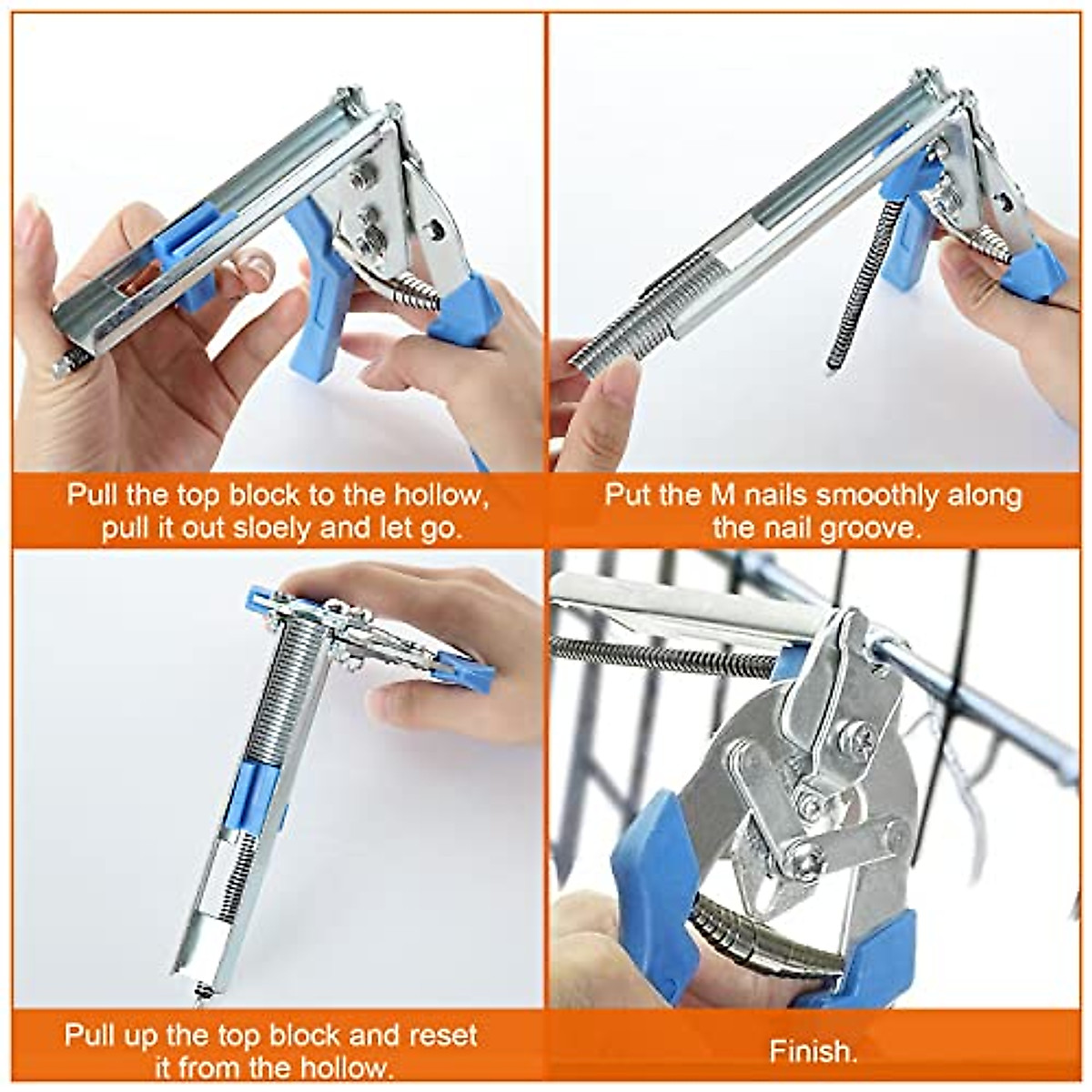 Pull the top block to the hollow, pull it out sloely and let go.

Put the M nails smoothly along the nail groove.

Pull up the top block and reset it from the hollow.

Finish.