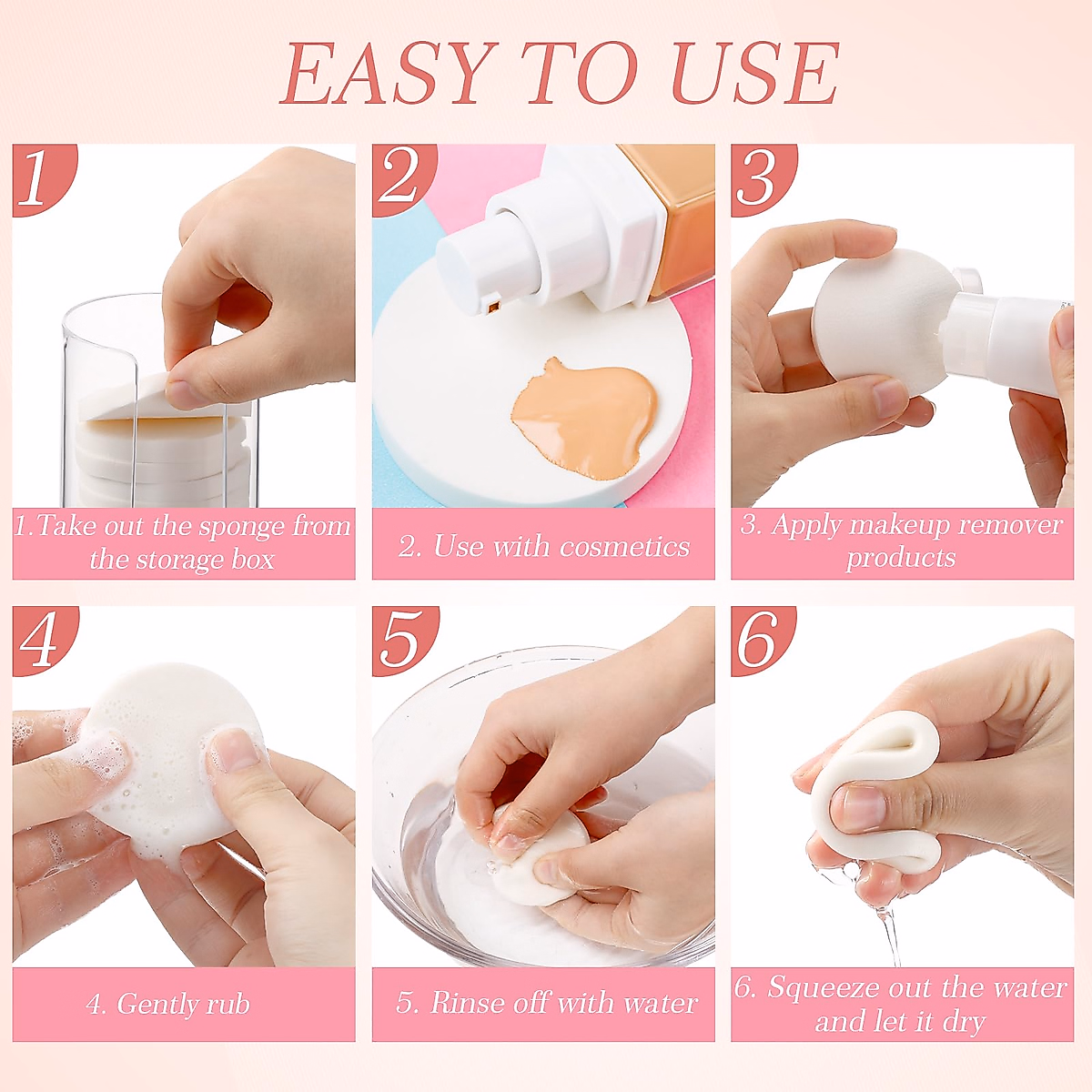 EASY TO USE

1

1.Take out the sponge from the storage box

2

2. Use with cosmetics

3

3. Apply makeup remover products

4

4. Gently rub

5

5. Rinse off with water

6

6. Squeeze out the water and let it dry