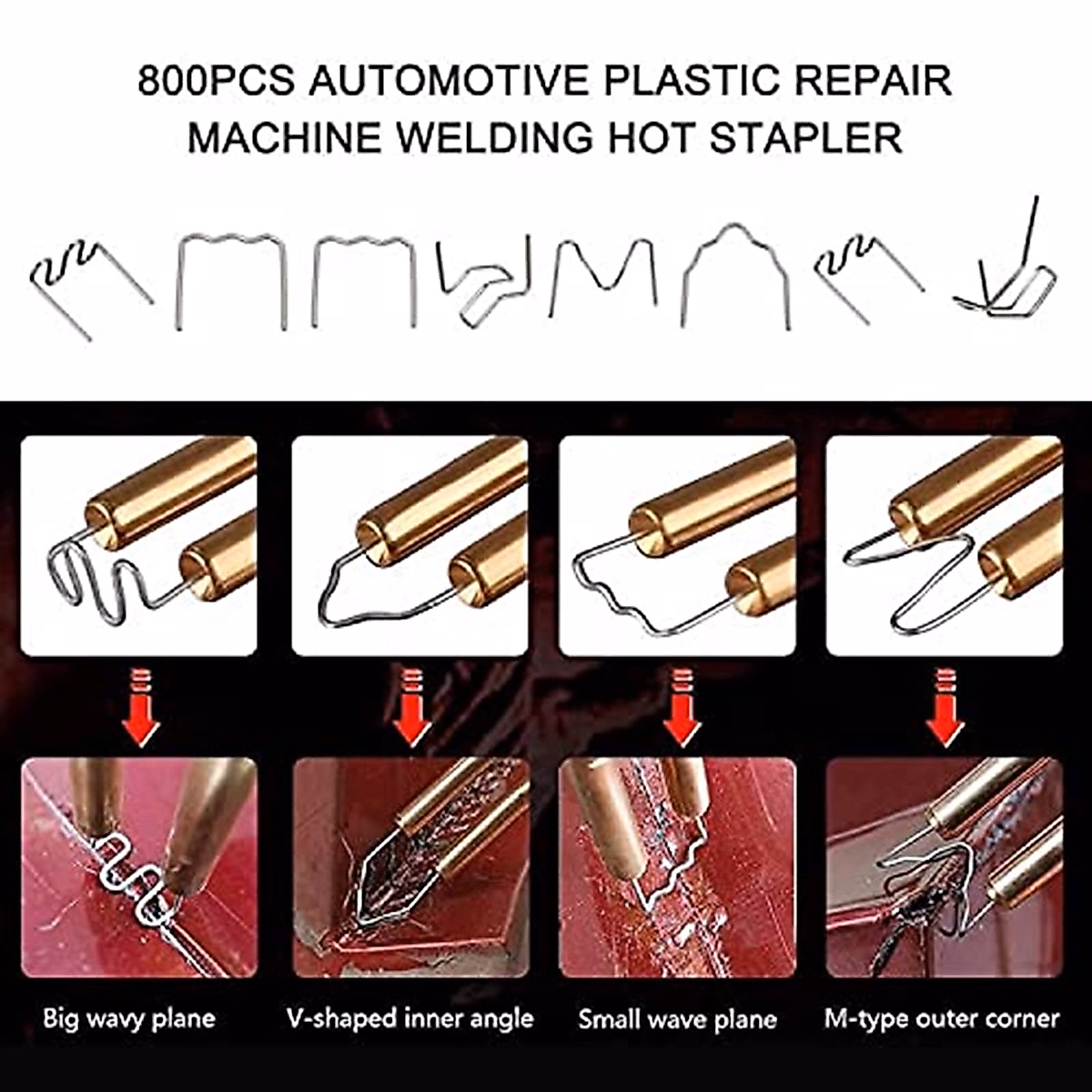 800PCS AUTOMOTIVE PLASTIC REPAIR MACHINE WELDING HOT STAPLER

Big wavy plane

V-shaped inner angle

Small wave plane

M-type outer corner