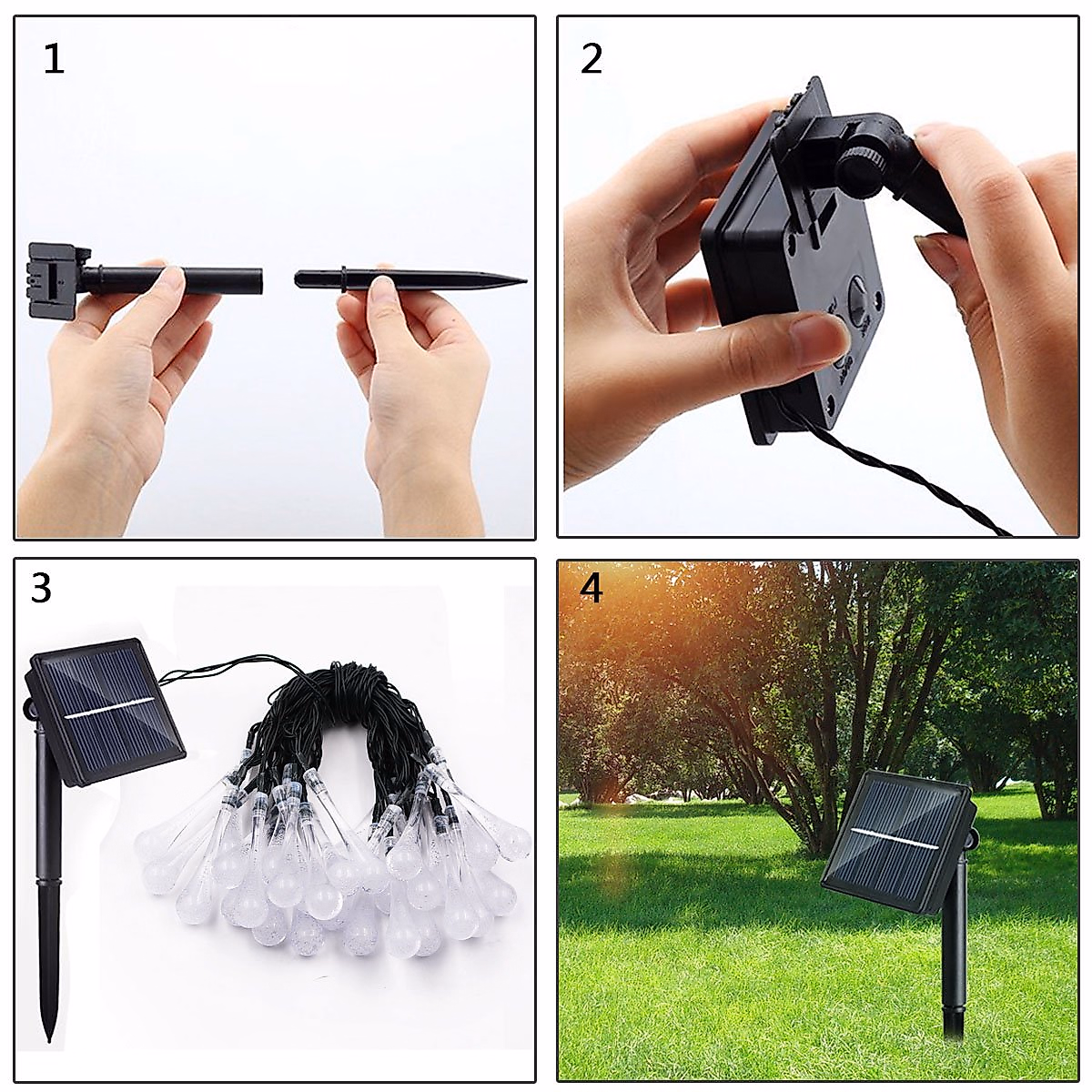 1

2

3

4