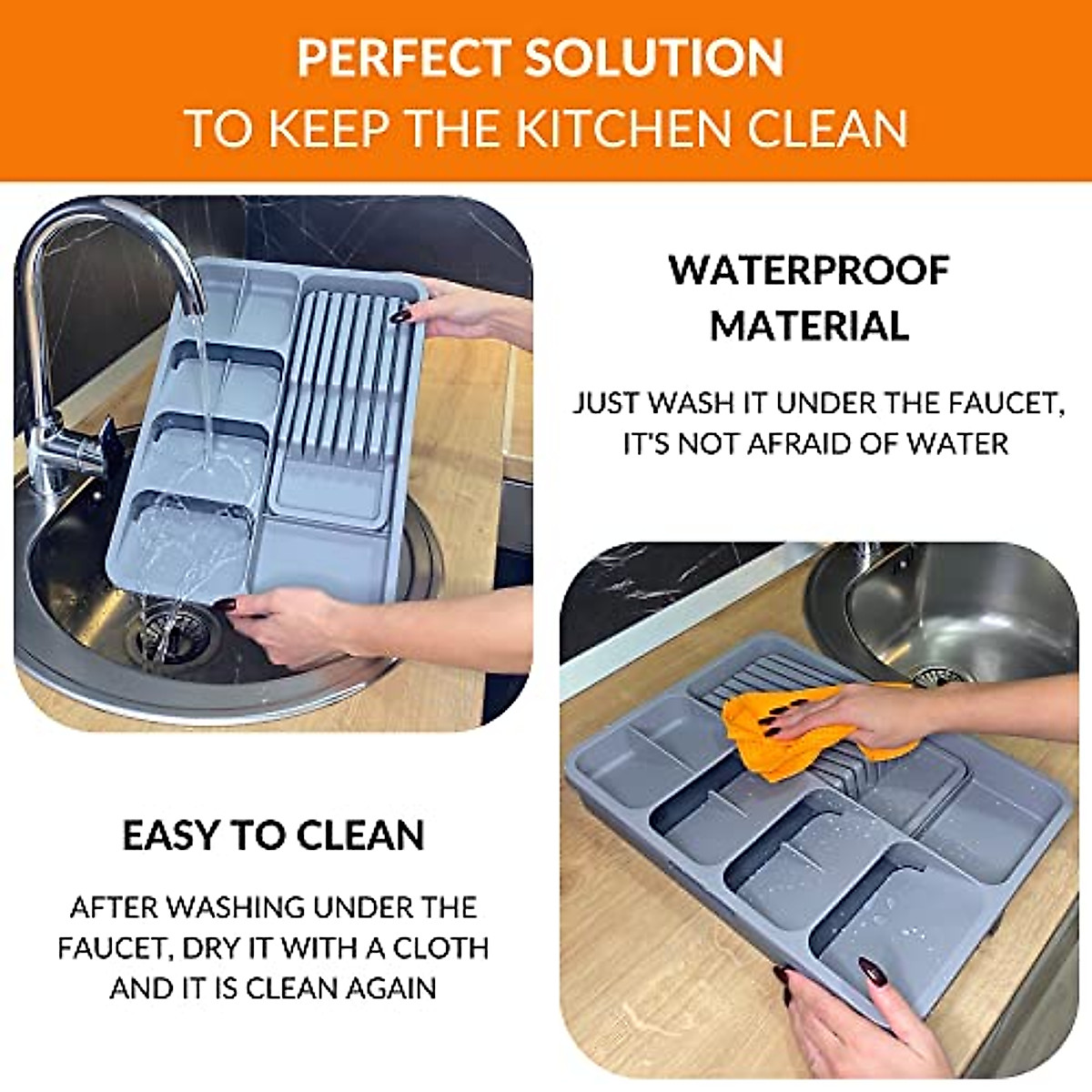 PERFECT SOLUTION
TO KEEP THE KITCHEN CLEAN

WATERPROOF MATERIAL

JUST WASH IT UNDER THE FAUCET, IT'S NOT AFRAID OF WATER

EASY TO CLEAN

AFTER WASHING UNDER THE FAUCET, DRY IT WITH A CLOTH AND IT IS CLEAN AGAIN