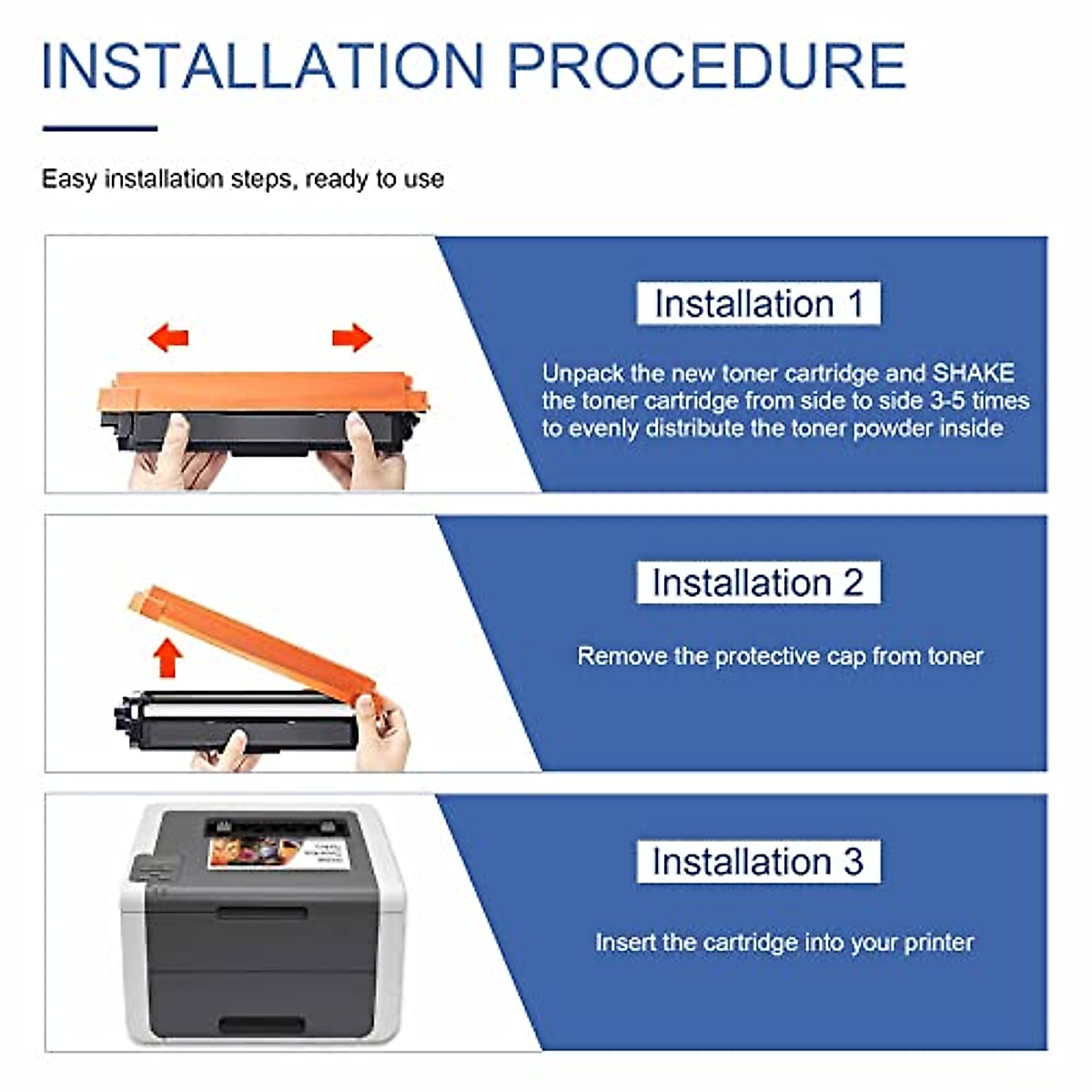 INSTALLATION PROCEDURE

Easy installation steps, ready to use

Installation 1

Unpack the new toner cartridge and SHAKE the toner cartridge from side to side 3-5 times to evenly distribute the toner powder inside

Installation 2

Remove the protective cap from toner

Installation 3

Insert the cartridge into your printer