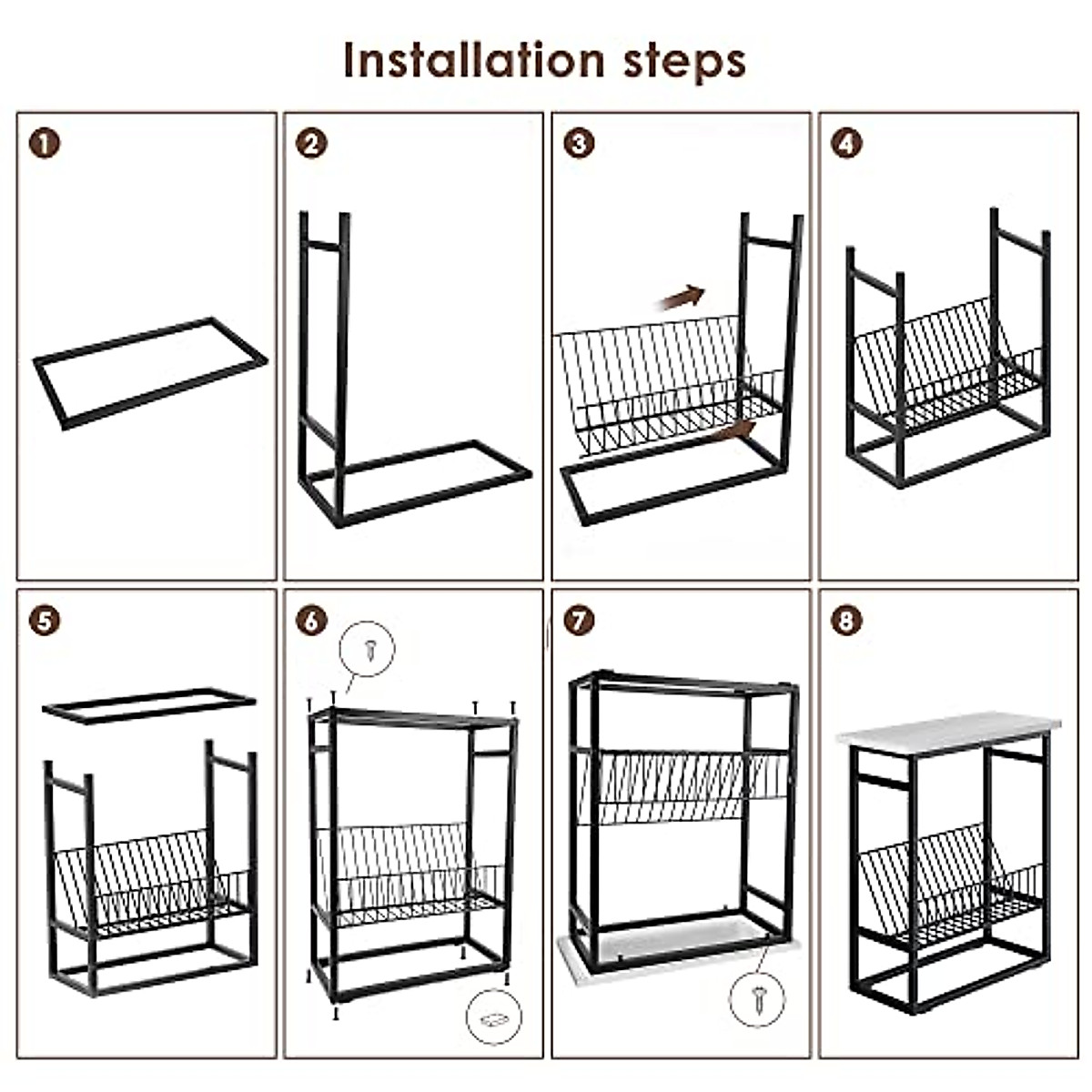 Installation steps

1

2

3

4

5

6

7

8