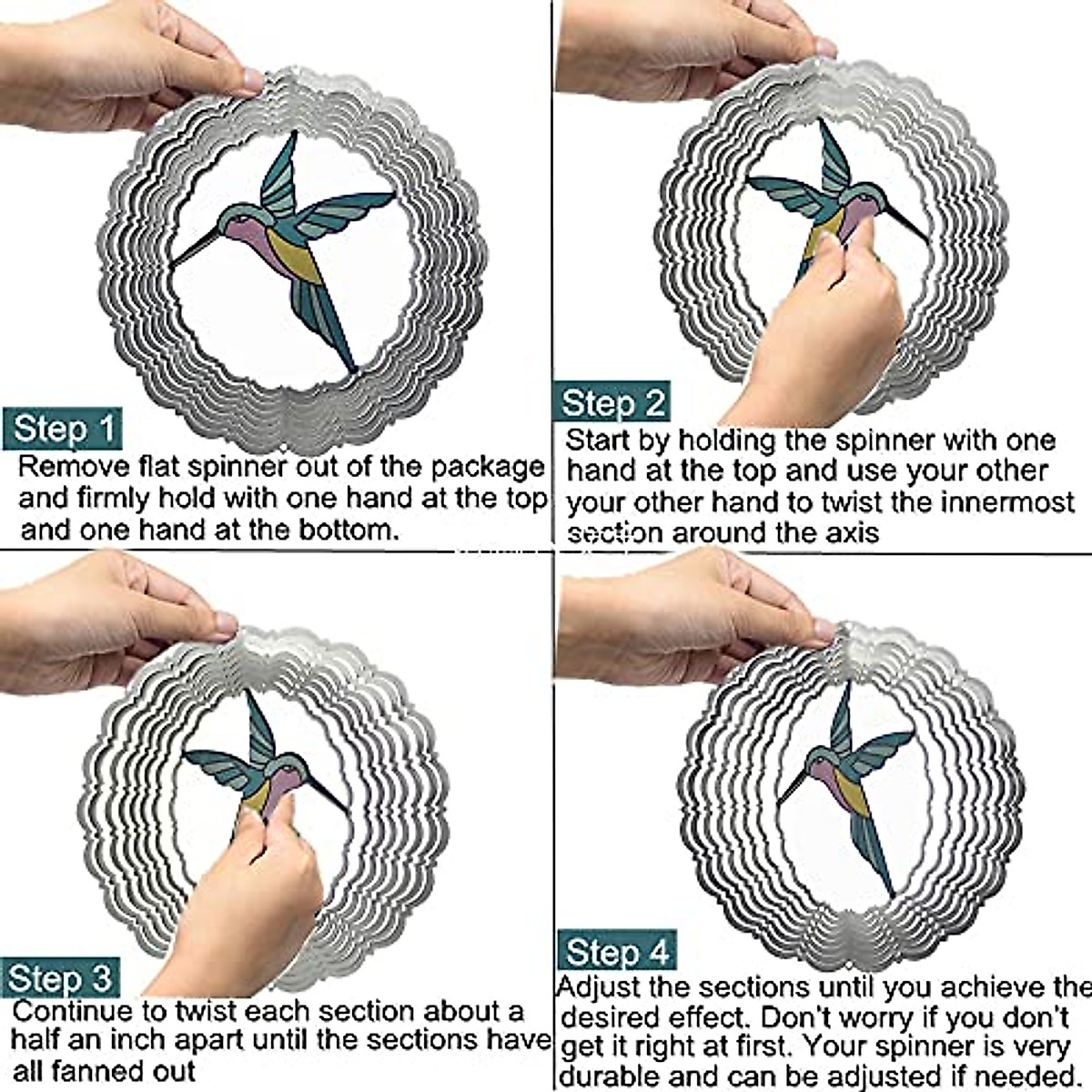 Step 1
Remove flat spinner out of the package and firmly hold with one hand at the top and one hand at the bottom.

Step 2
Start by holding the spinner with one hand at the top and use your other your other hand to twist the innermost section around the axis

Step 3
Continue to twist each section about a half an inch apart until the sections have all fanned out

Step 4
Adjust the sections until you achieve the desired effect. Don't worry if you don't get it right at first. Your spinner is very durable and can be adjusted if needed.