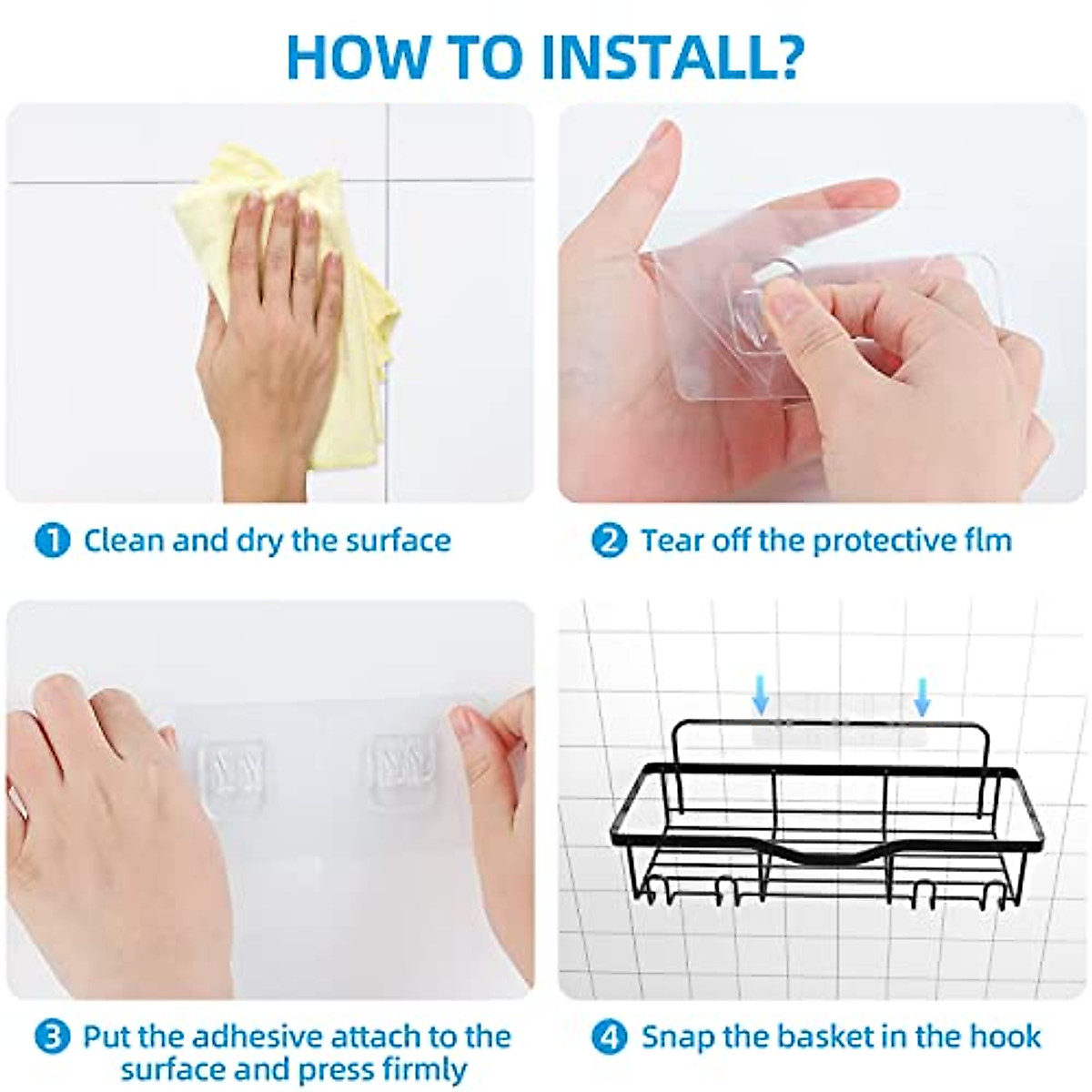 HOW TO INSTALL?

1 Clean and dry the surface

2 Tear off the protective flm

3 Put the adhesive attach to the surface and press firmly

4 Snap the basket in the hook