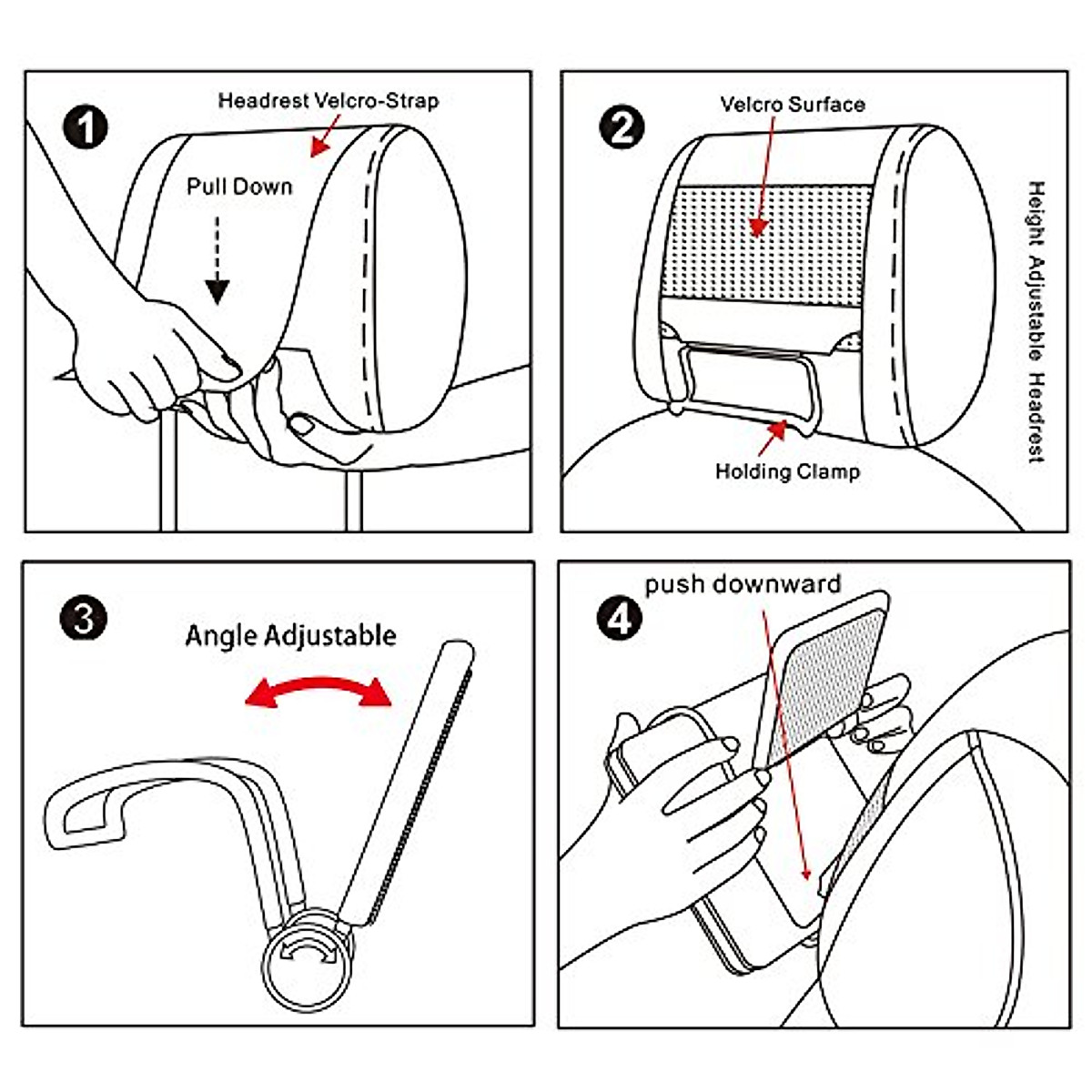 1

Headrest Velcro-Strap

Pull Down

2

Velcro Surface

Holding Clamp

Height Adjustable Headrest

3

Angle Adjustable

4

push downward