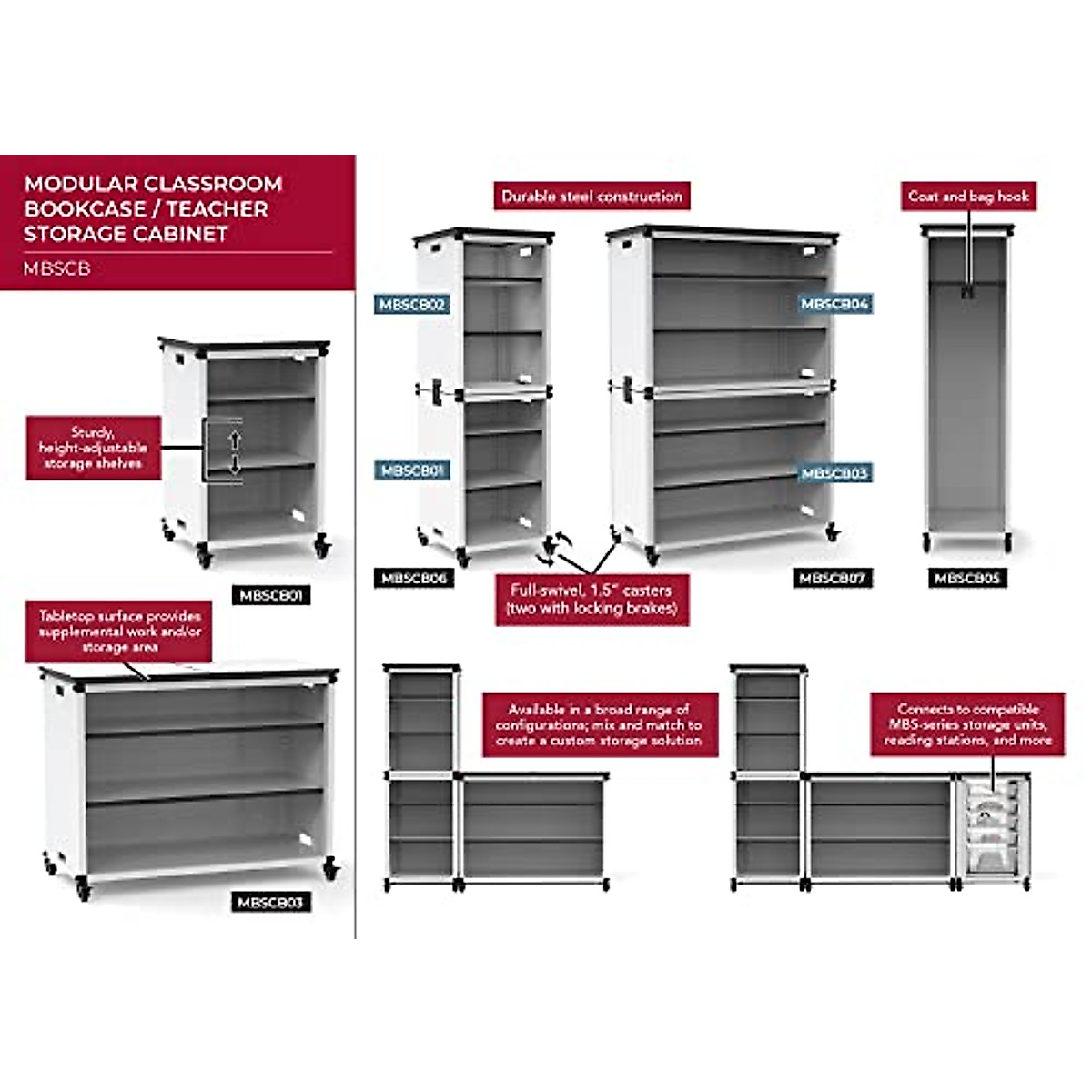 MODULAR CLASSROOM BOOKCASE / TEACHER STORAGE CABINET

MBSCB

Sturdy, height-adjustable storage shelves

MBSCB01

Tabletop surface provides supplemental work and/or storage area

MBSCB03

Durable steel construction

MBSCB02

MBSCB01

MBSCB06

MBSCB04

MBSCB03

MBSCB07

Full-swivel, 1.5" casters (two with locking brakes)

Coat and bag hook

MBSCB05

Available in a broad range of configurations; mix and match to create a custom storage solution

Connects to compatible MBS-series storage units, reading stations, and more