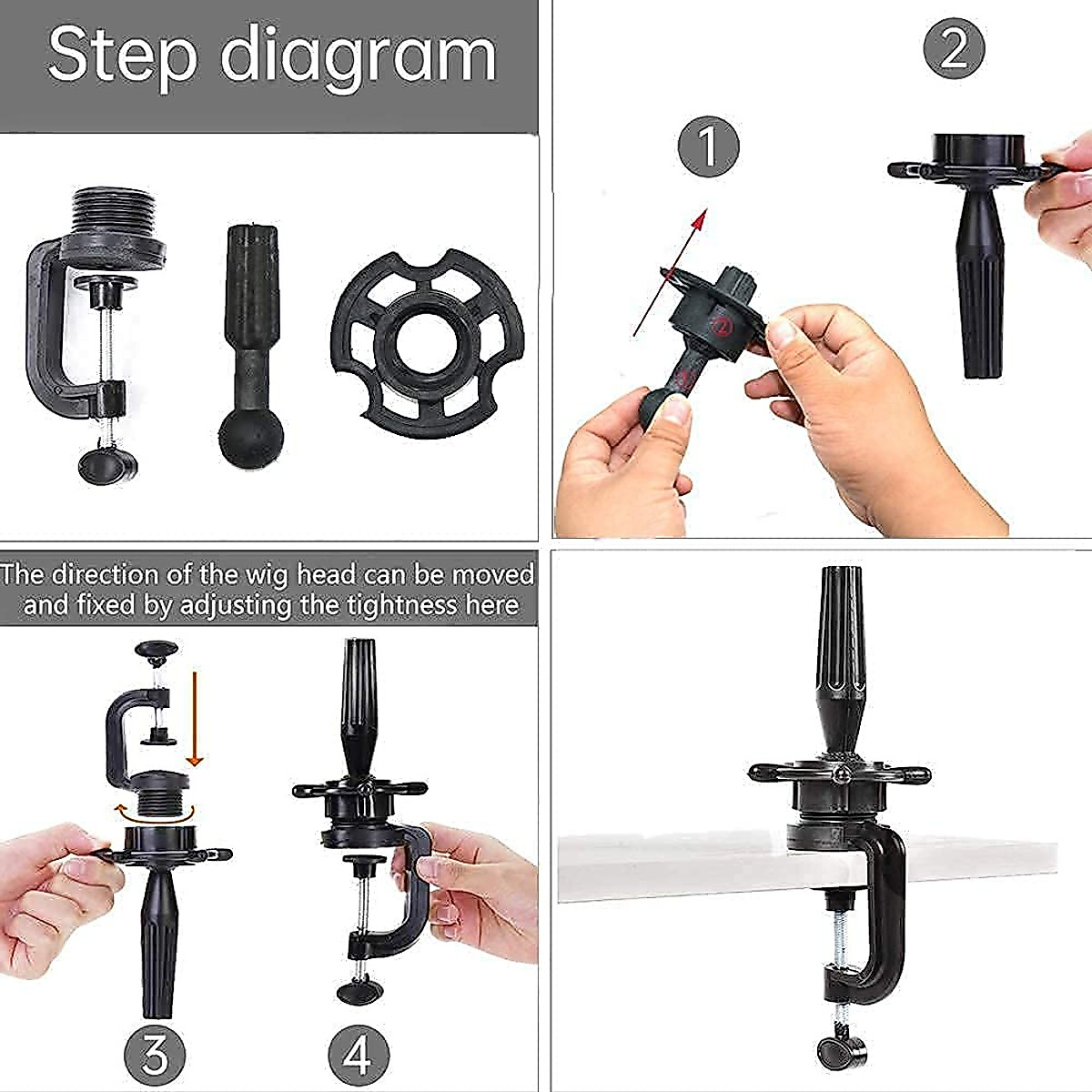 Step diagram

2

1

The direction of the wig head can be moved and fixed by adjusting the tightness here

3

4