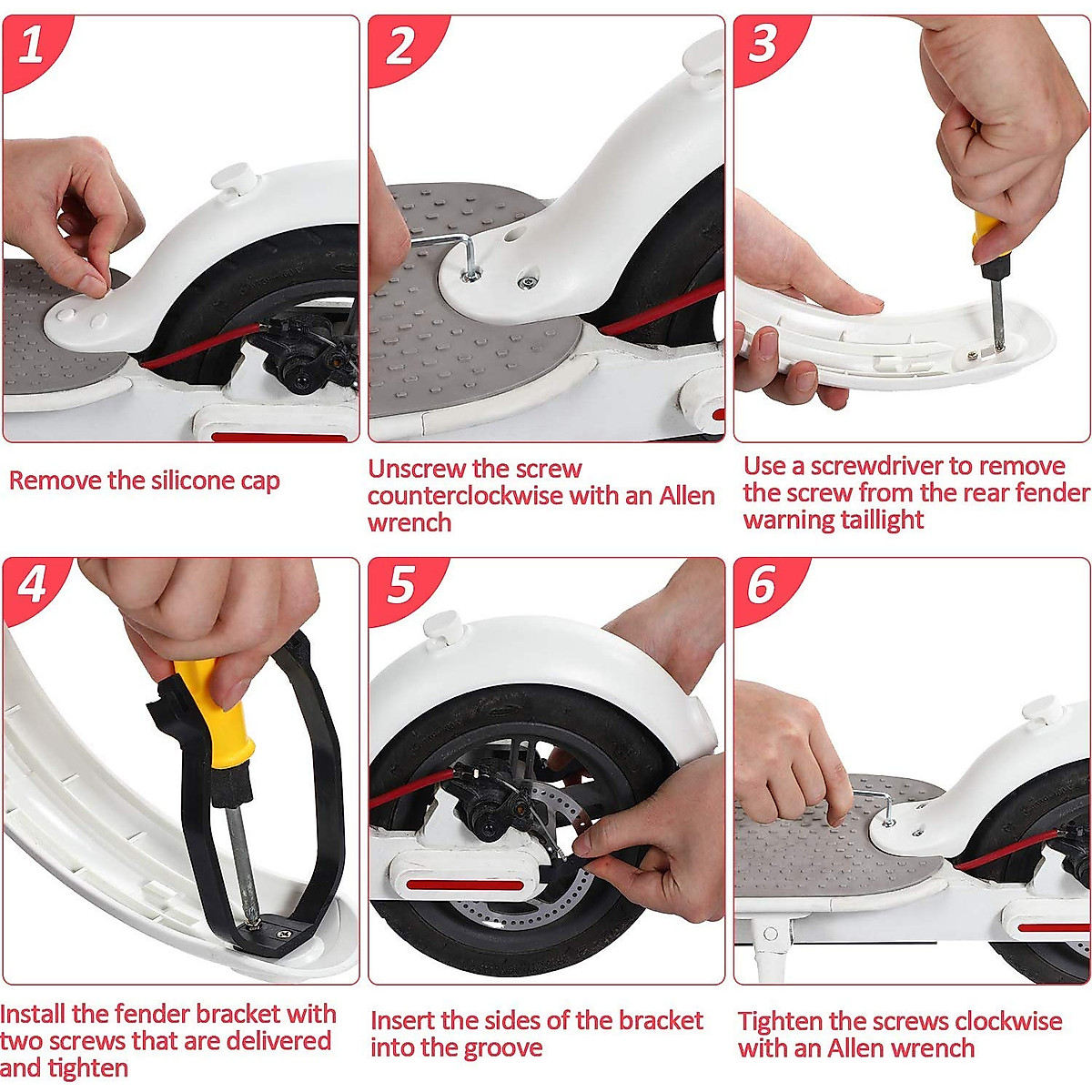 1

Remove the silicone cap

2

Unscrew the screw counterclockwise with an Allen wrench

3

Use a screwdriver to remove the screw from the rear fender warning taillight

4

Install the fender bracket with two screws that are delivered and tighten

5

Insert the sides of the bracket into the groove

6

Tighten the screws clockwise with an Allen wrench