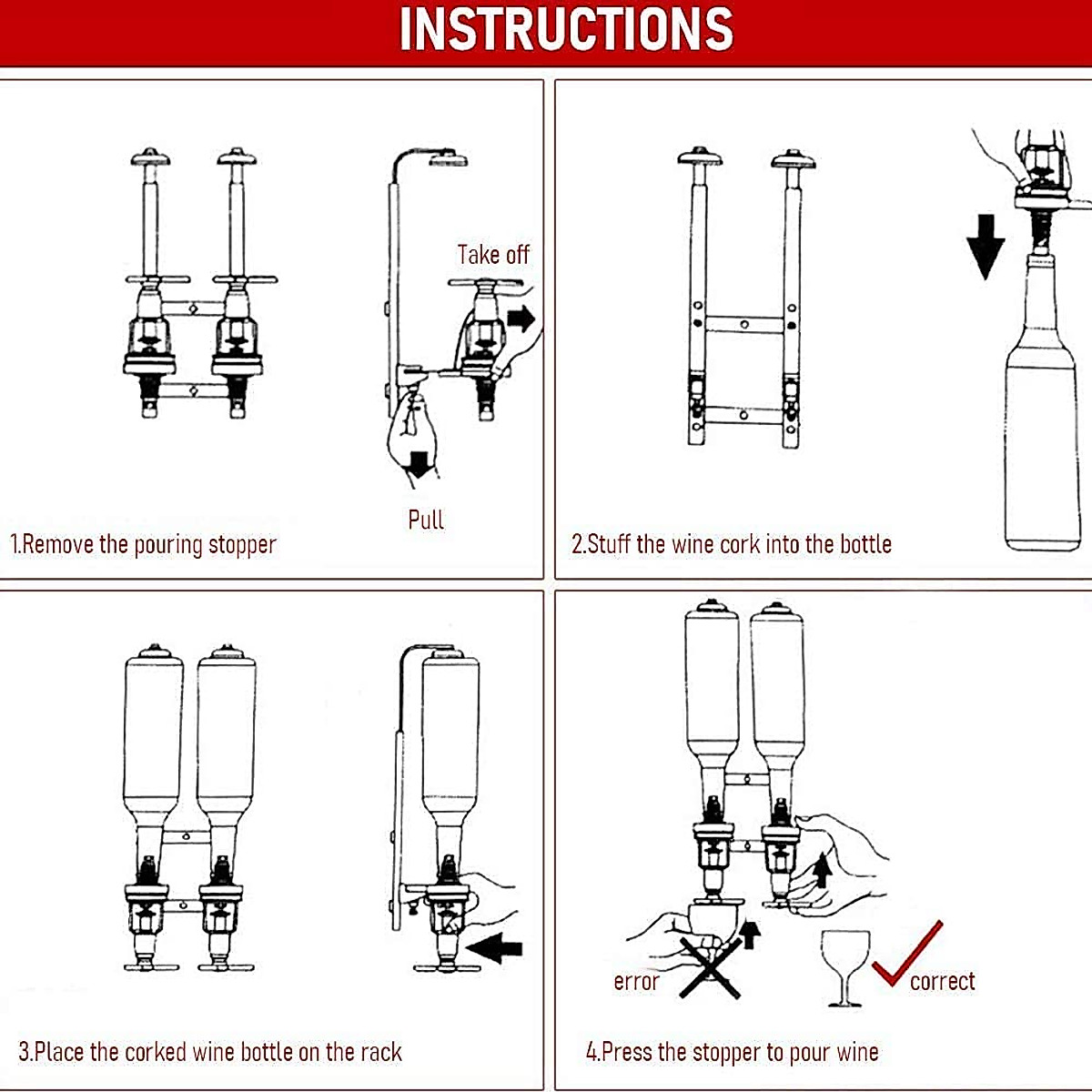 INSTRUCTIONS

Take off

Pull

1.Remove the pouring stopper

2.Stuff the wine cork into the bottle

3.Place the corked wine bottle on the rack

error

correct

4.Press the stopper to pour wine