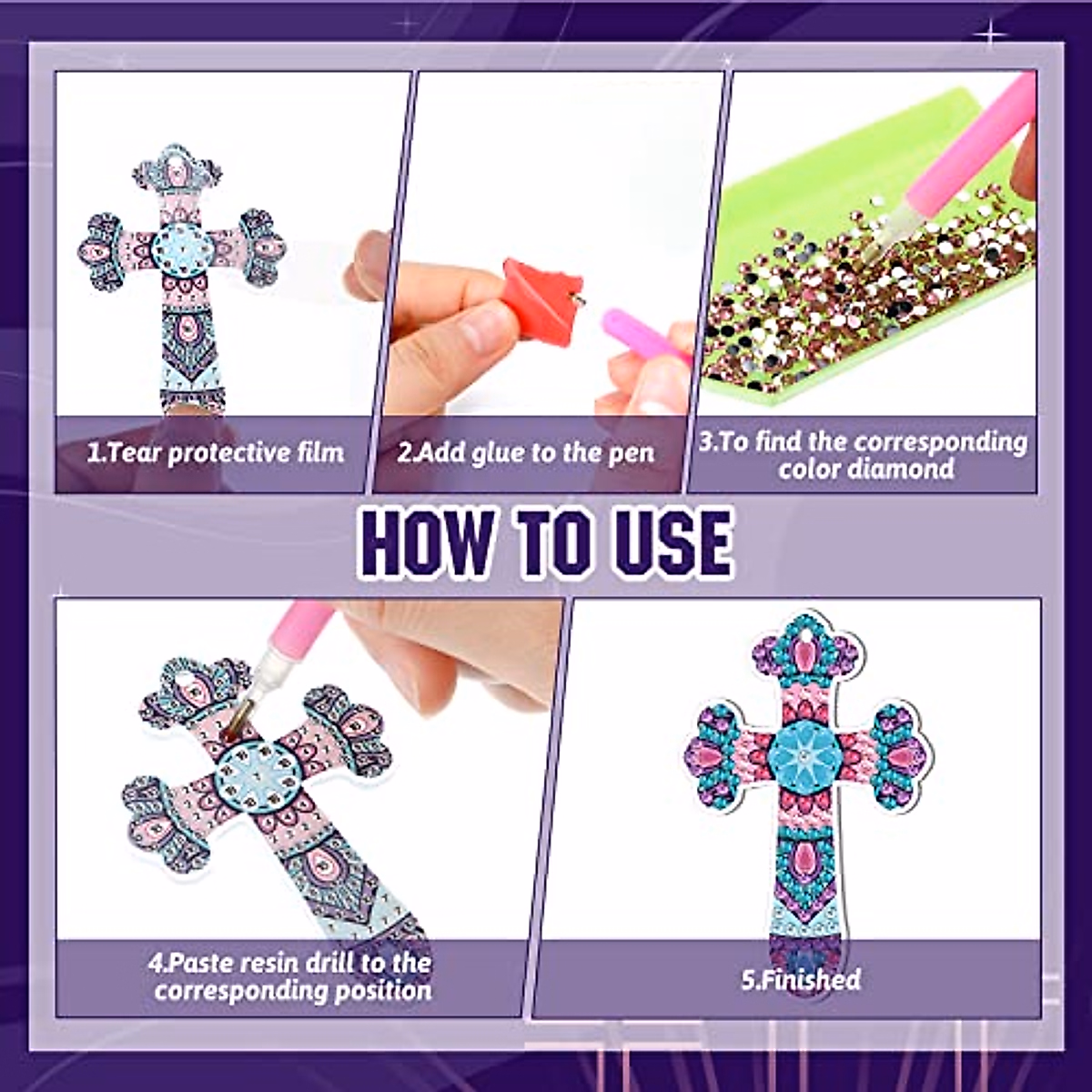 1.Tear protective film

2.Add glue to the pen

3.To find the corresponding color diamond

HOW TO USE

4.Paste resin drill to the corresponding position

5.Finished