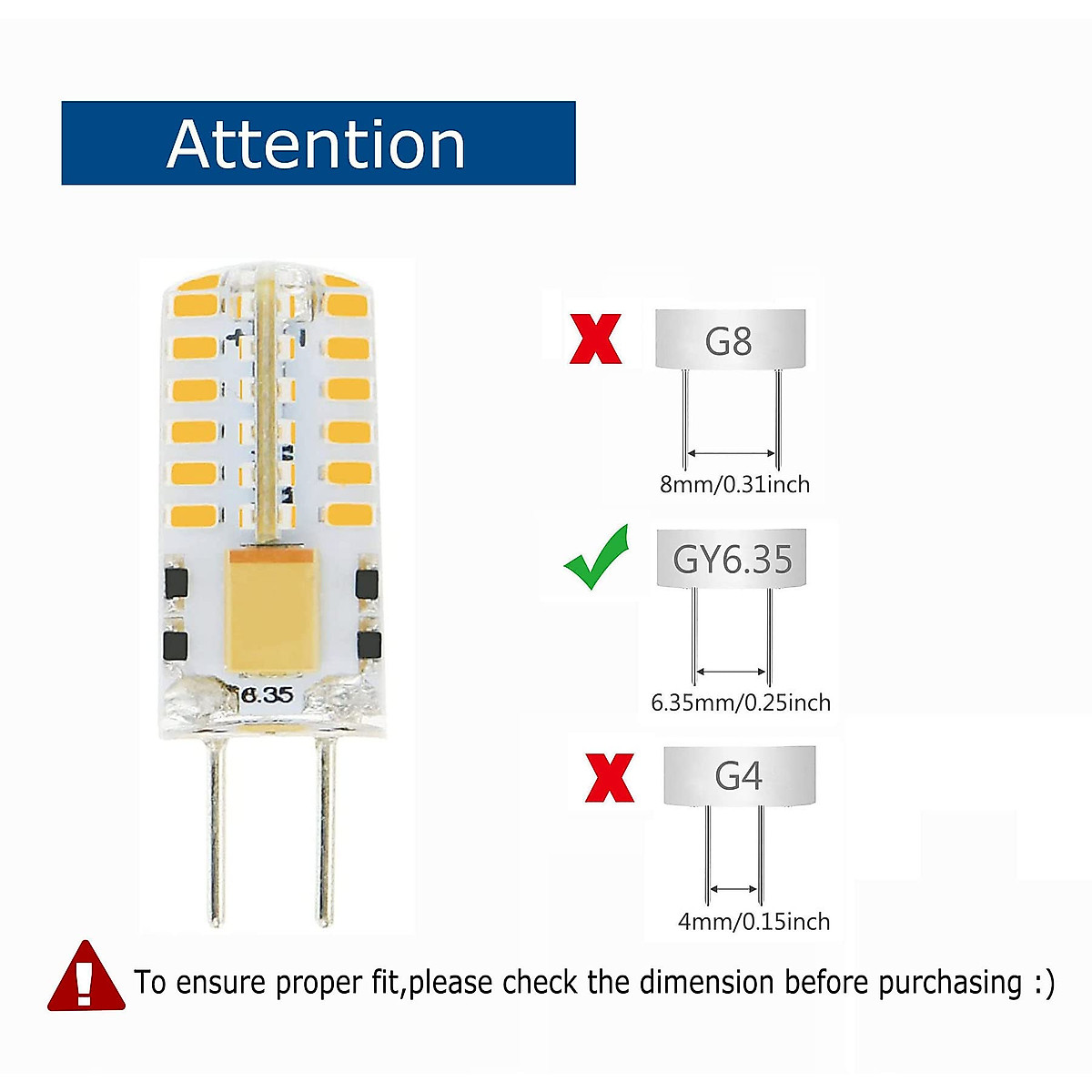 Attention

6.35

G8

8mm/0.31inch

GY6.35

6.35mm/0.25inch

G4

4mm/0.15inch

To ensure proper fit,please check the dimension before purchasing :)