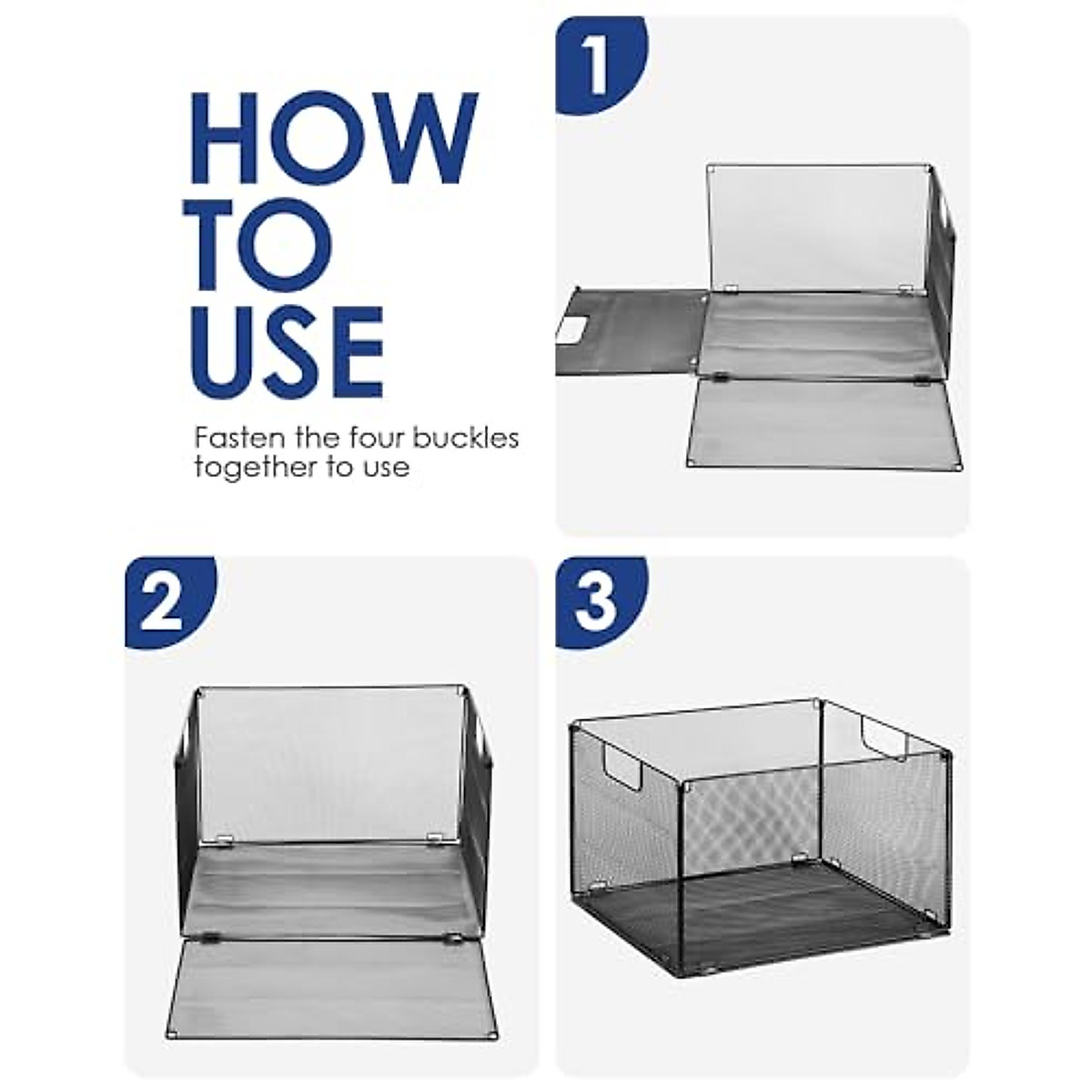 HOW TO USE

Fasten the four buckles together to use

1

2

3