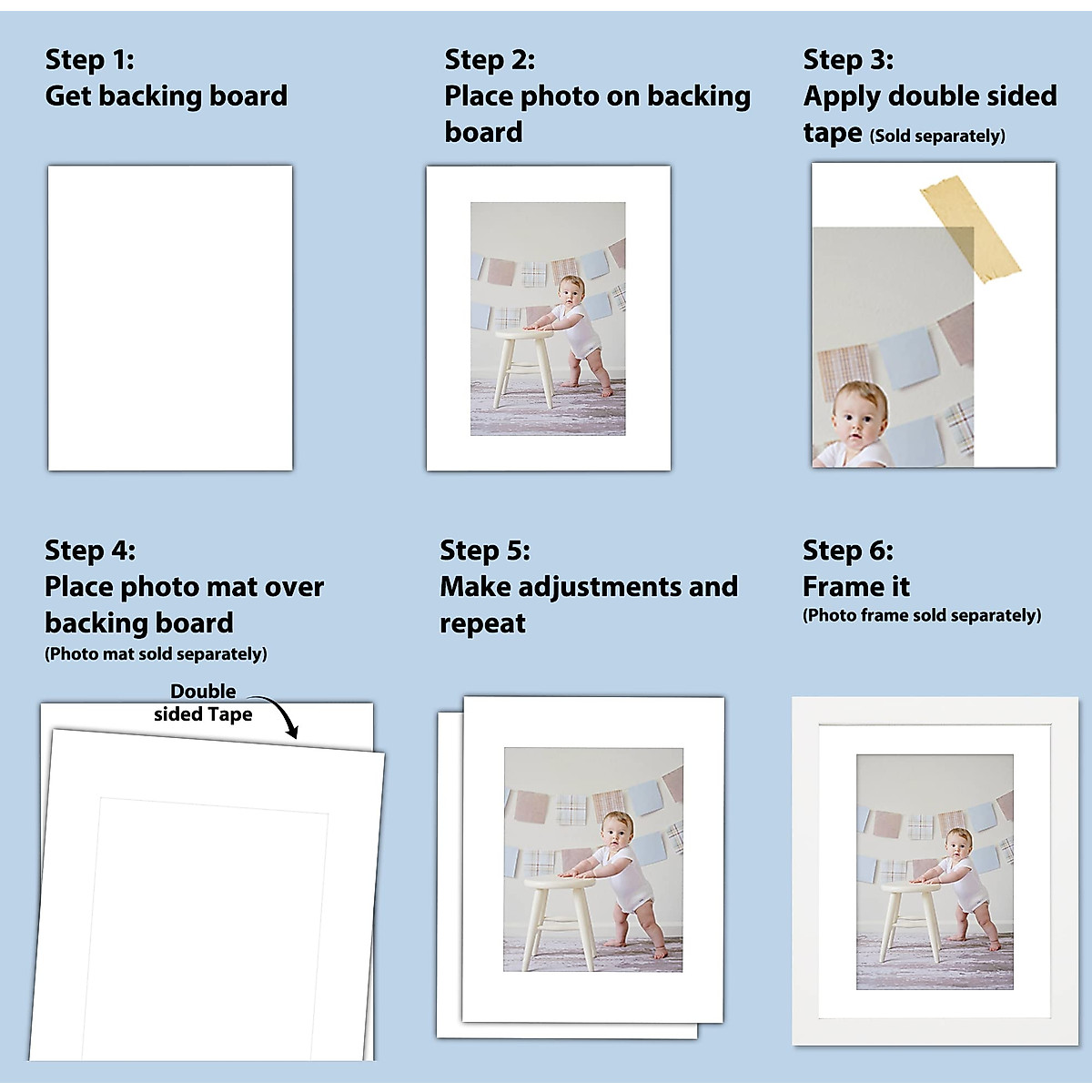 Step 1:
Get backing board

Step 2:
Place photo on backing board

Step 3:
Apply double sided tape (Sold separately)

Step 4:
Place photo mat over backing board
(Photo mat sold separately)

Double sided Tape

Step 5:
Make adjustments and repeat

Step 6:
Frame it
(Photo frame sold separately)