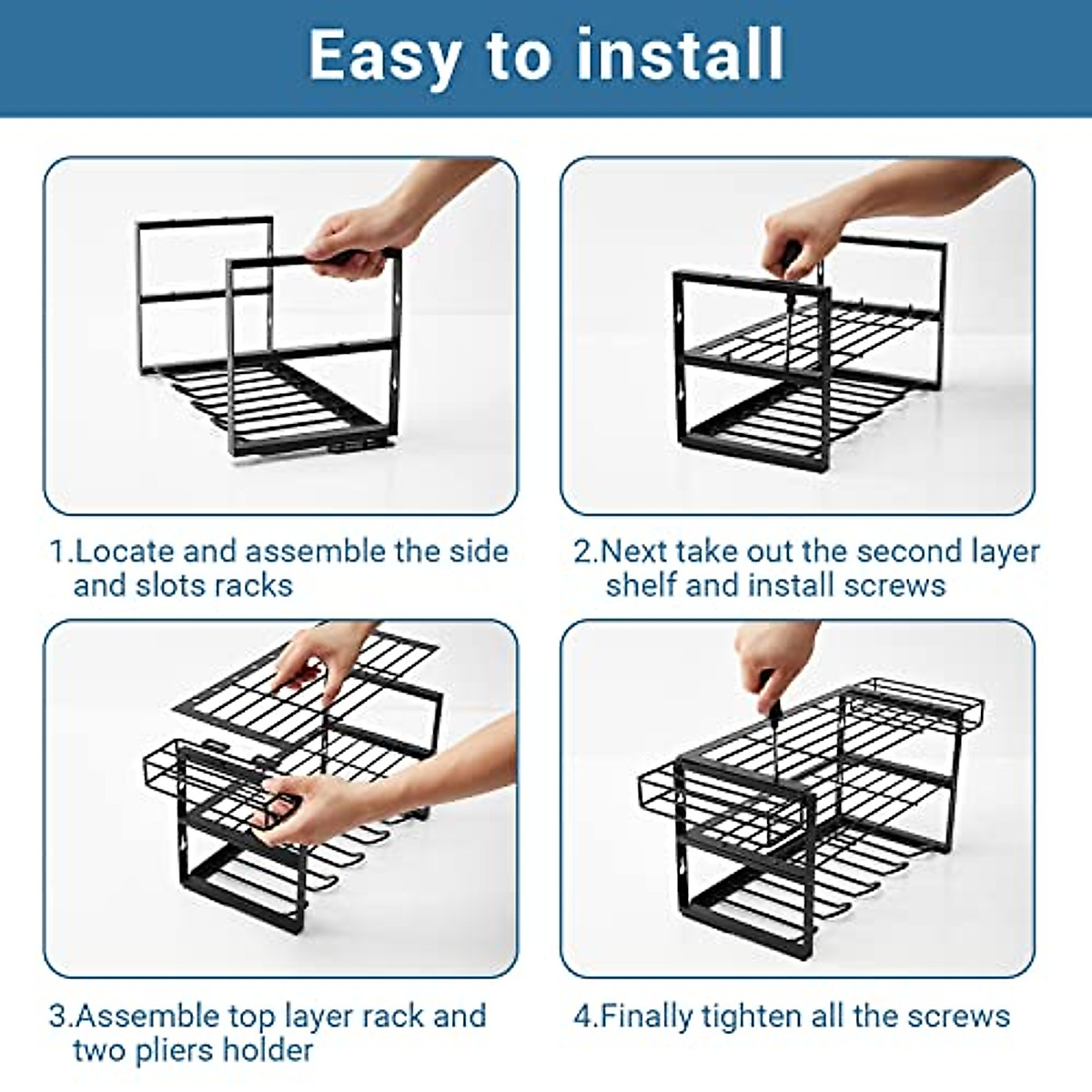 Easy to install

1.Locate and assemble the side and slots racks

2.Next take out the second layer shelf and install screws

3.Assemble top layer rack and two pliers holder

4.Finally tighten all the screws