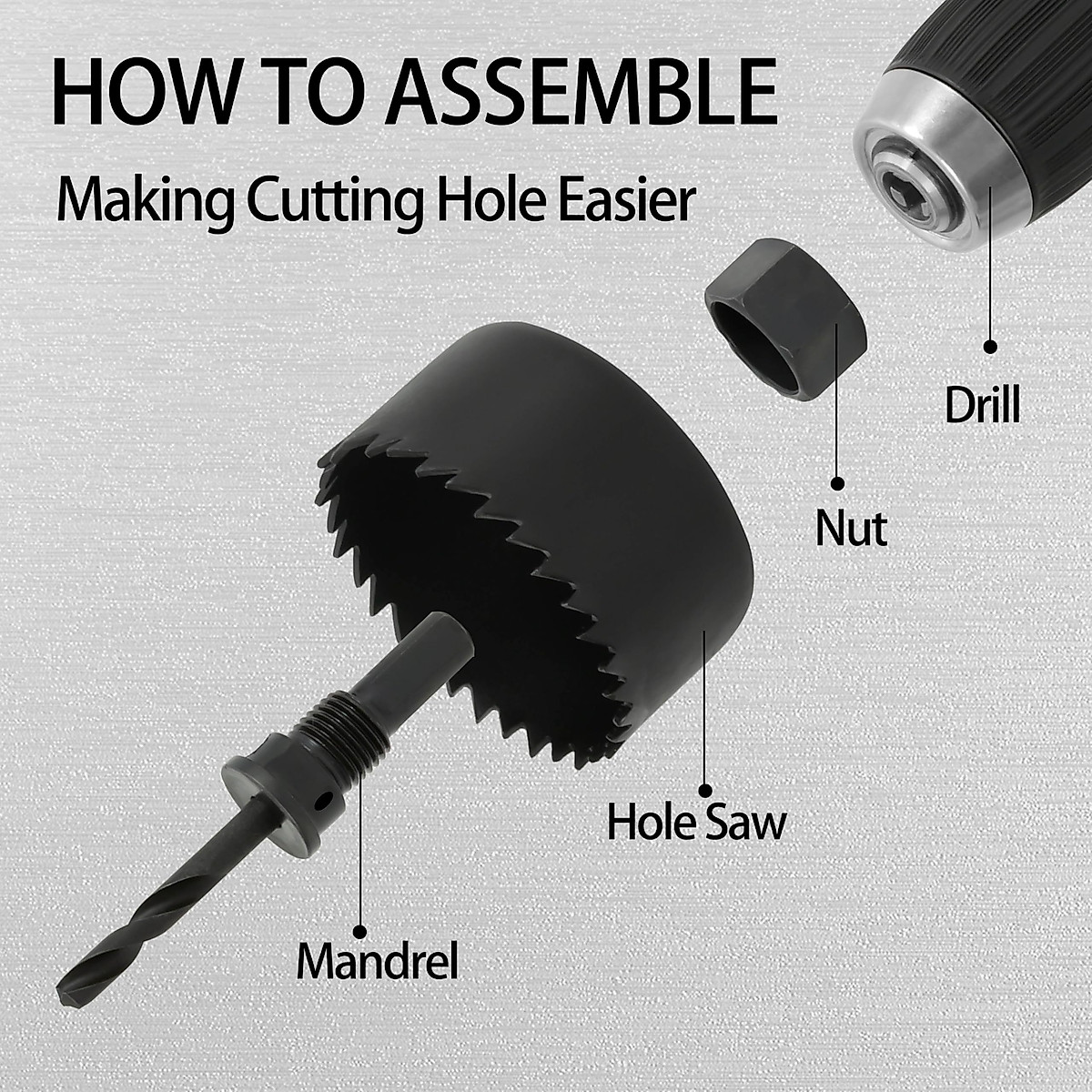 HOW TO ASSEMBLE

Making Cutting Hole Easier

Drill

Nut

Hole Saw

Mandrel