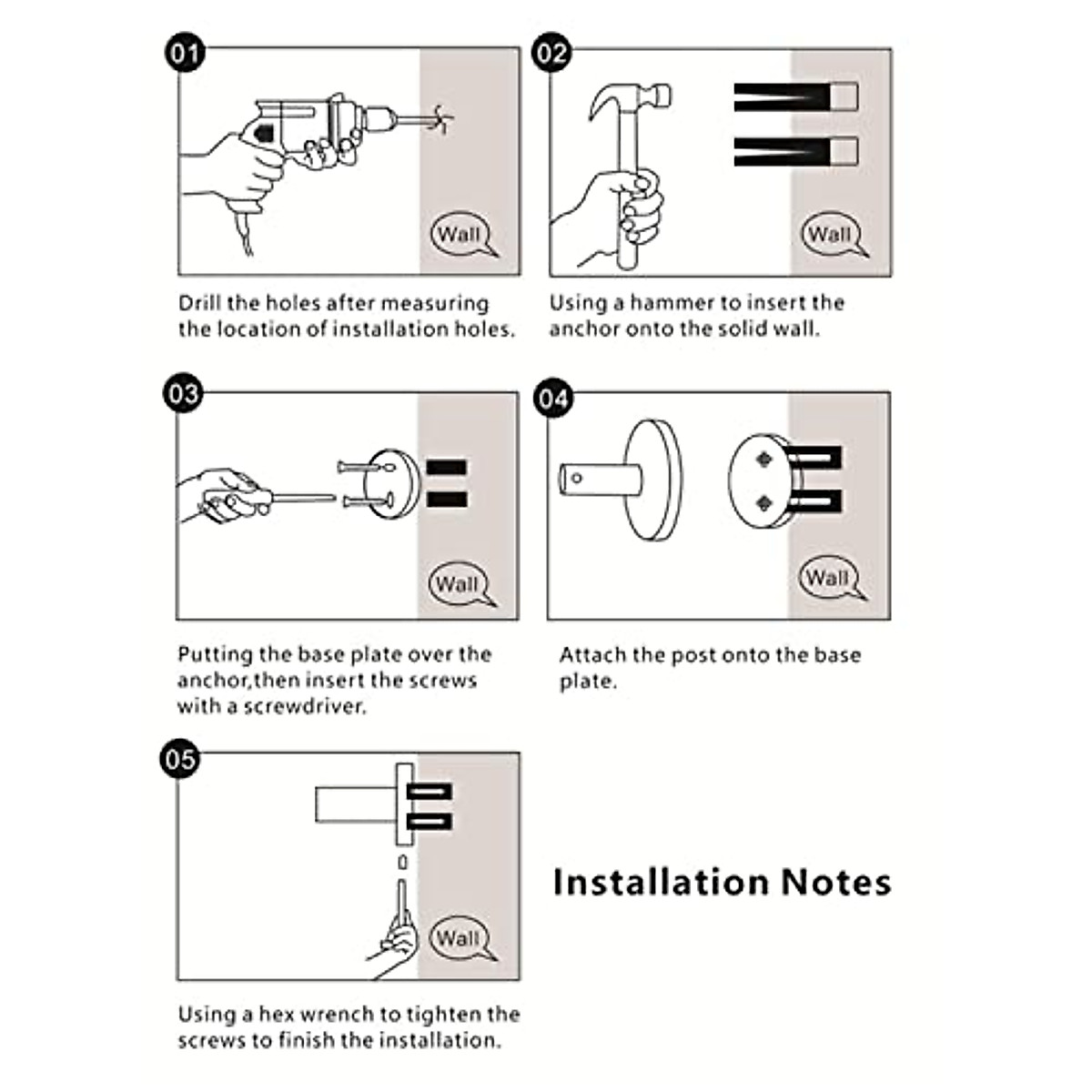 01

Wall

Drill the holes after measuring the location of installation holes.

02

Wall

Using a hammer to insert the anchor onto the solid wall.

03

Wall

Putting the base plate over the anchor,then insert the screws with a screwdriver.

04

Wall

Attach the post onto the base plate.

05

Wall

Using a hex wrench to tighten the screws to finish the installation.

Installation Notes