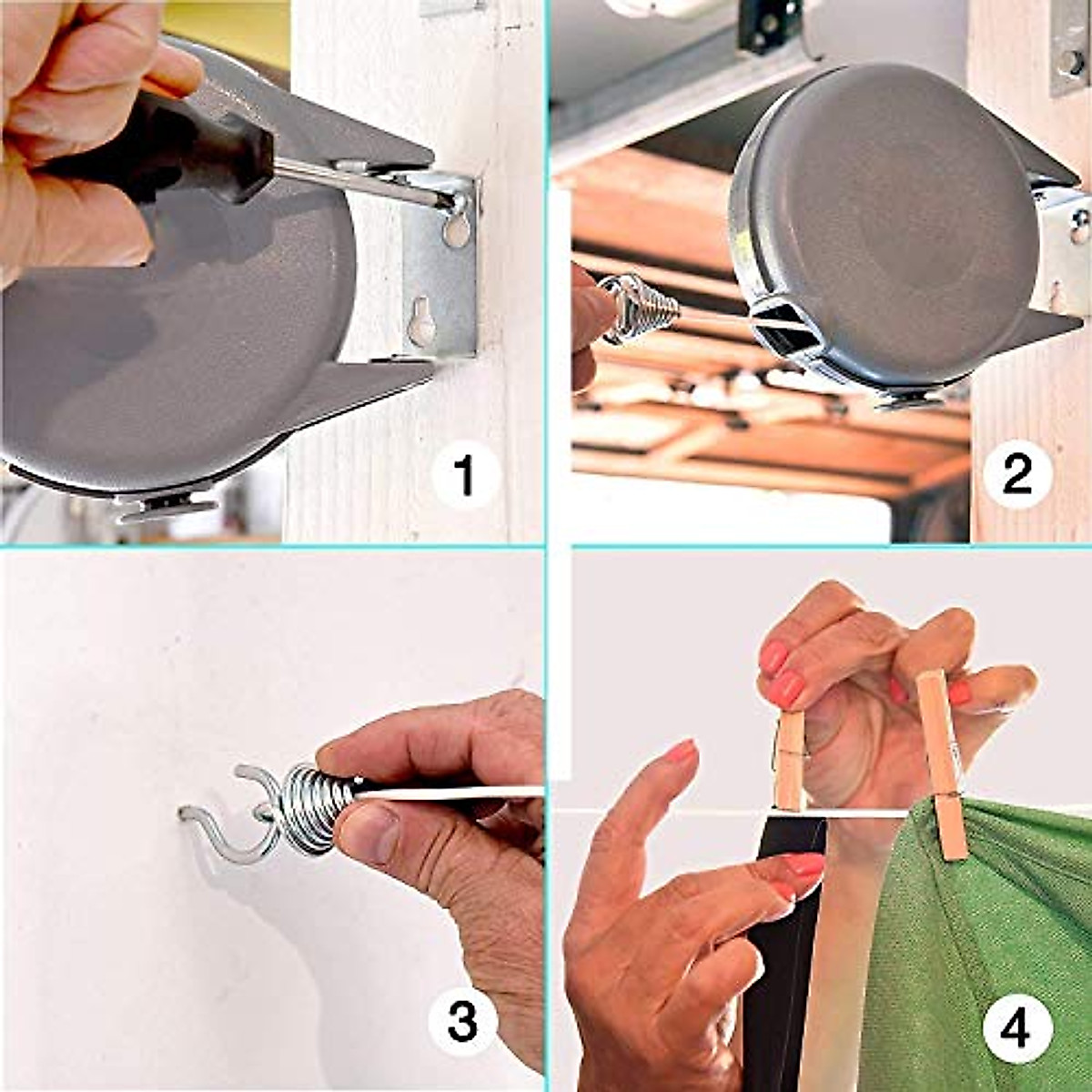 1

2

3

4