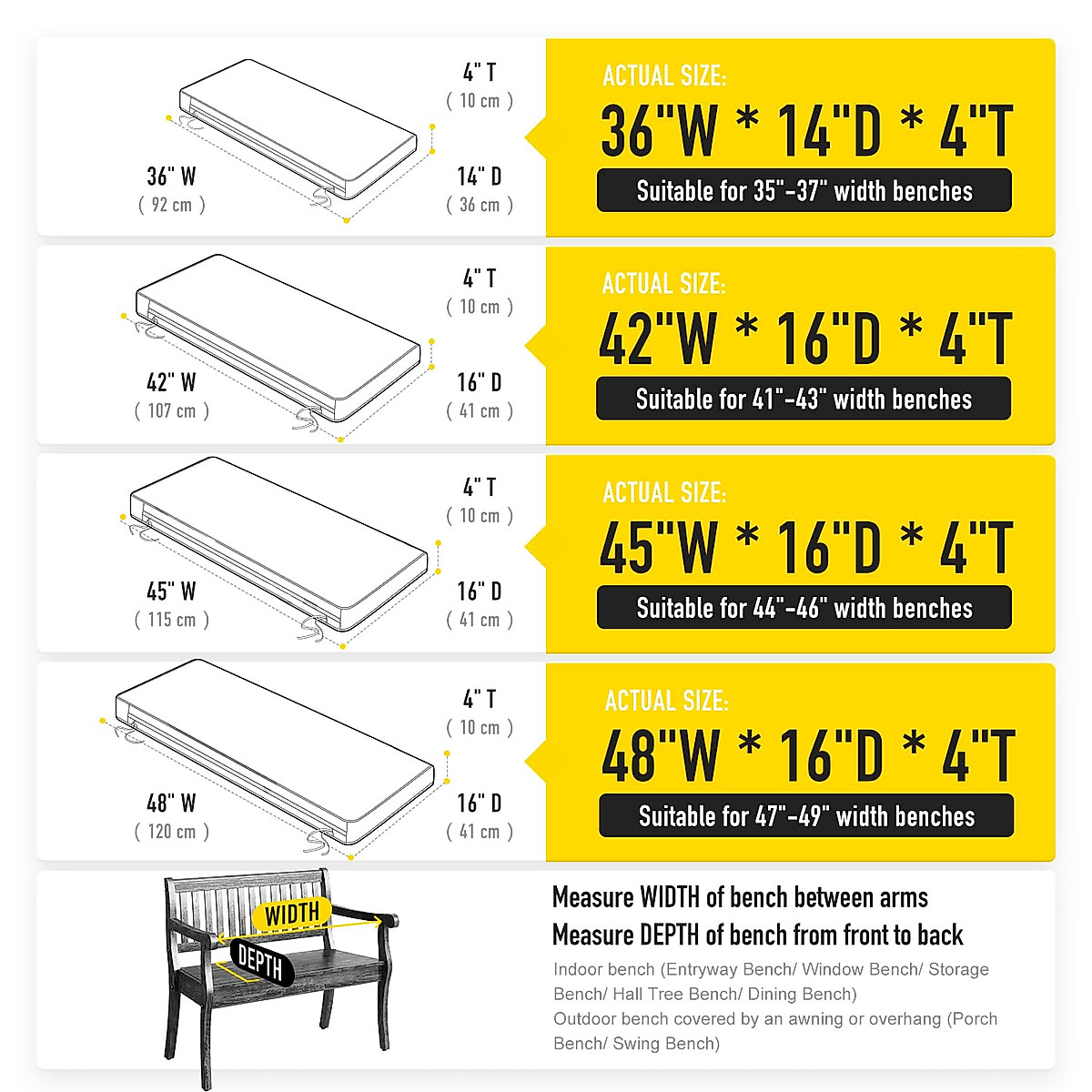 4" T
( 10 cm )
36" W
( 92 cm )
14" D
( 36 cm )

ACTUAL SIZE:
36"W * 14"D * 4"T
Suitable for 35"-37" width benches

4" T
( 10 cm )
42" W
( 107 cm )
16" D
( 41 cm )

ACTUAL SIZE:
42"W * 16"D * 4"T
Suitable for 41"-43" width benches

4" T
( 10 cm )
45" W
( 115 cm )
16" D
( 41 cm )

ACTUAL SIZE:
45"W * 16"D * 4"T
Suitable for 44"-46" width benches

4" T
( 10 cm )
48" W
( 120 cm )
16" D
( 41 cm )

ACTUAL SIZE:
48"W * 16"D * 4"T
Suitable for 47"-49" width benches

WIDTH
DEPTH

Measure WIDTH of bench between arms
Measure DEPTH of bench from front to back

Indoor bench (Entryway Bench/ Window Bench/ Storage Bench/ Hall Tree Bench/ Dining Bench)
Outdoor bench covered by an awning or overhang (Porch Bench/ Swing Bench)