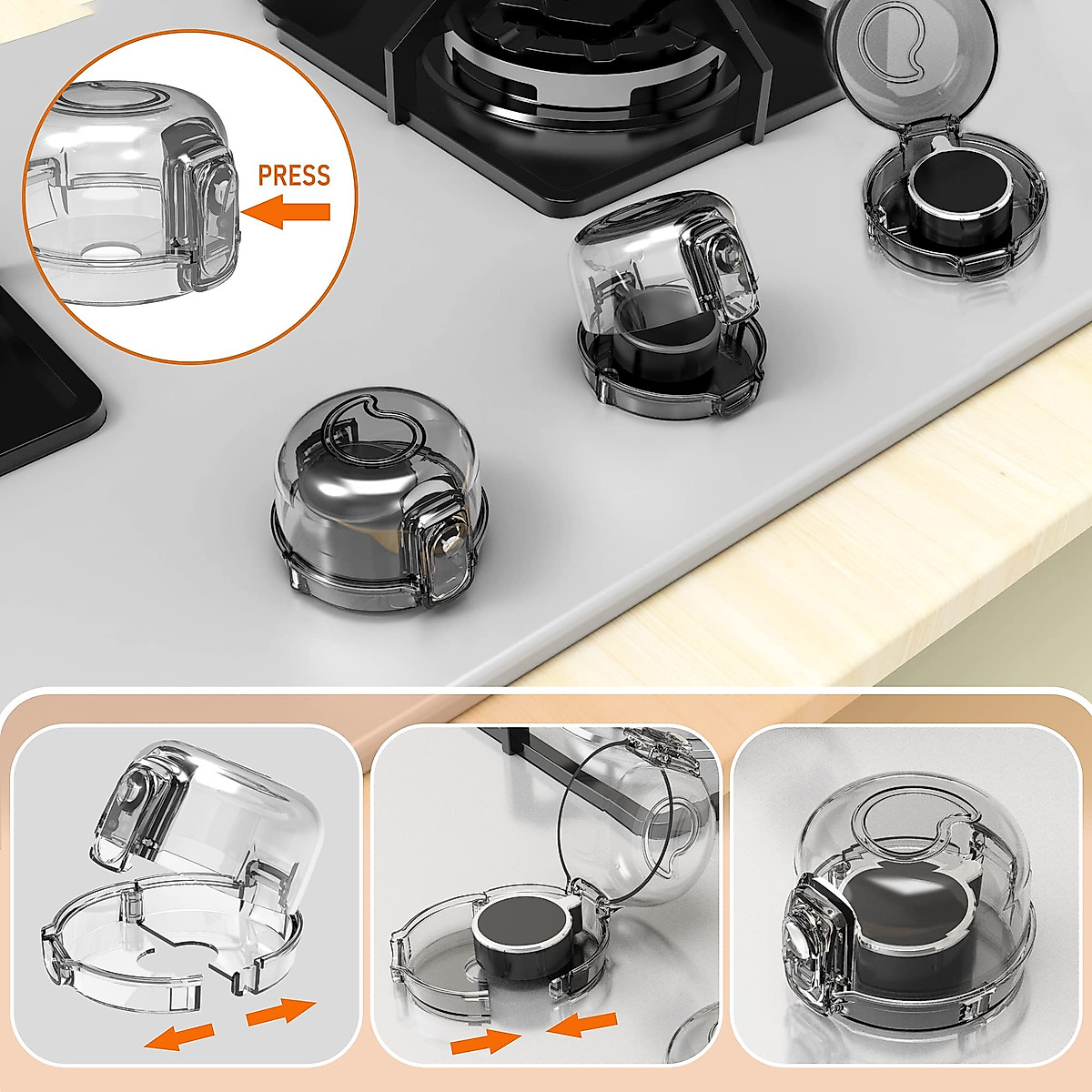 PRESS