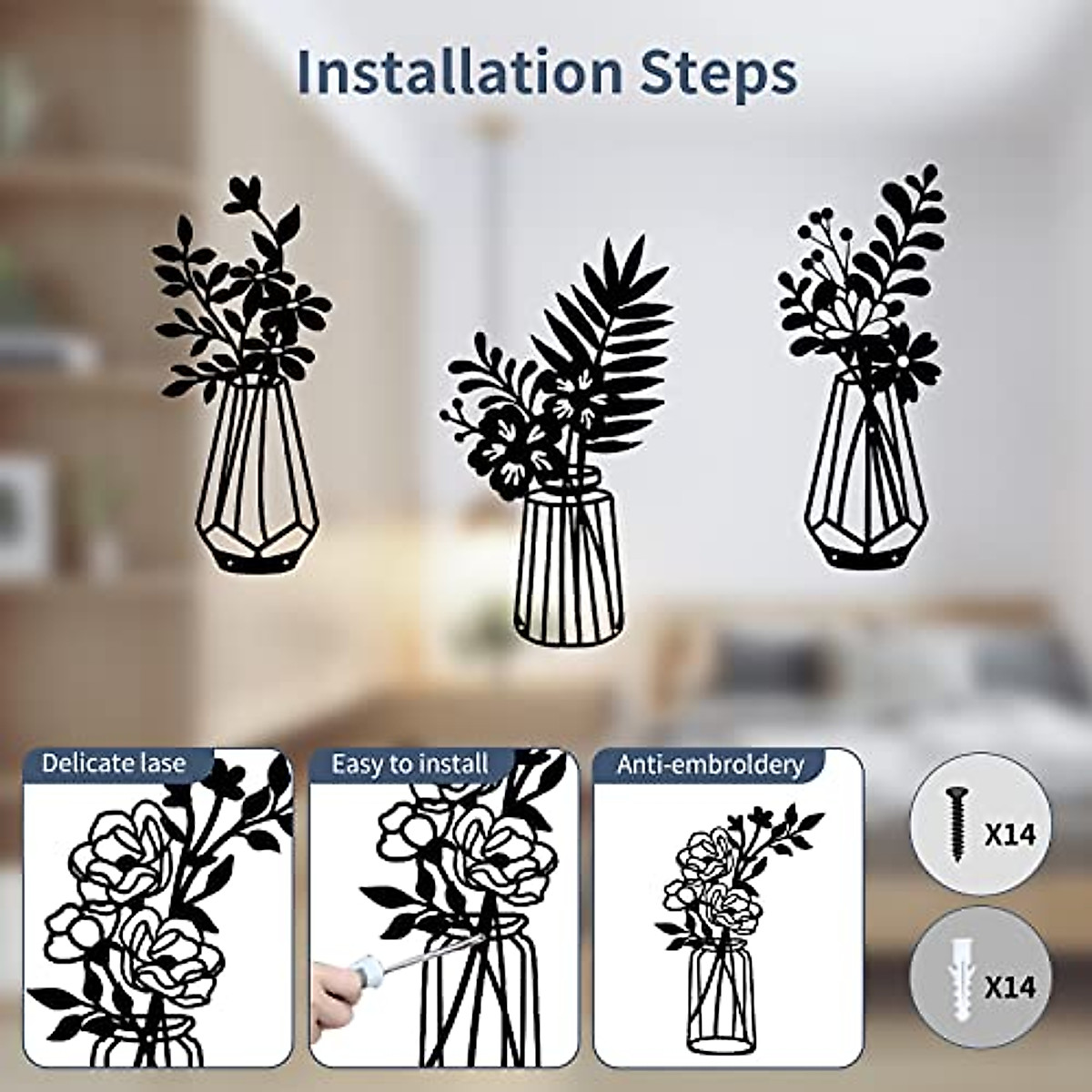 Installation Steps

Delicate lase

Easy to install

Anti-embroldery

X14

X14