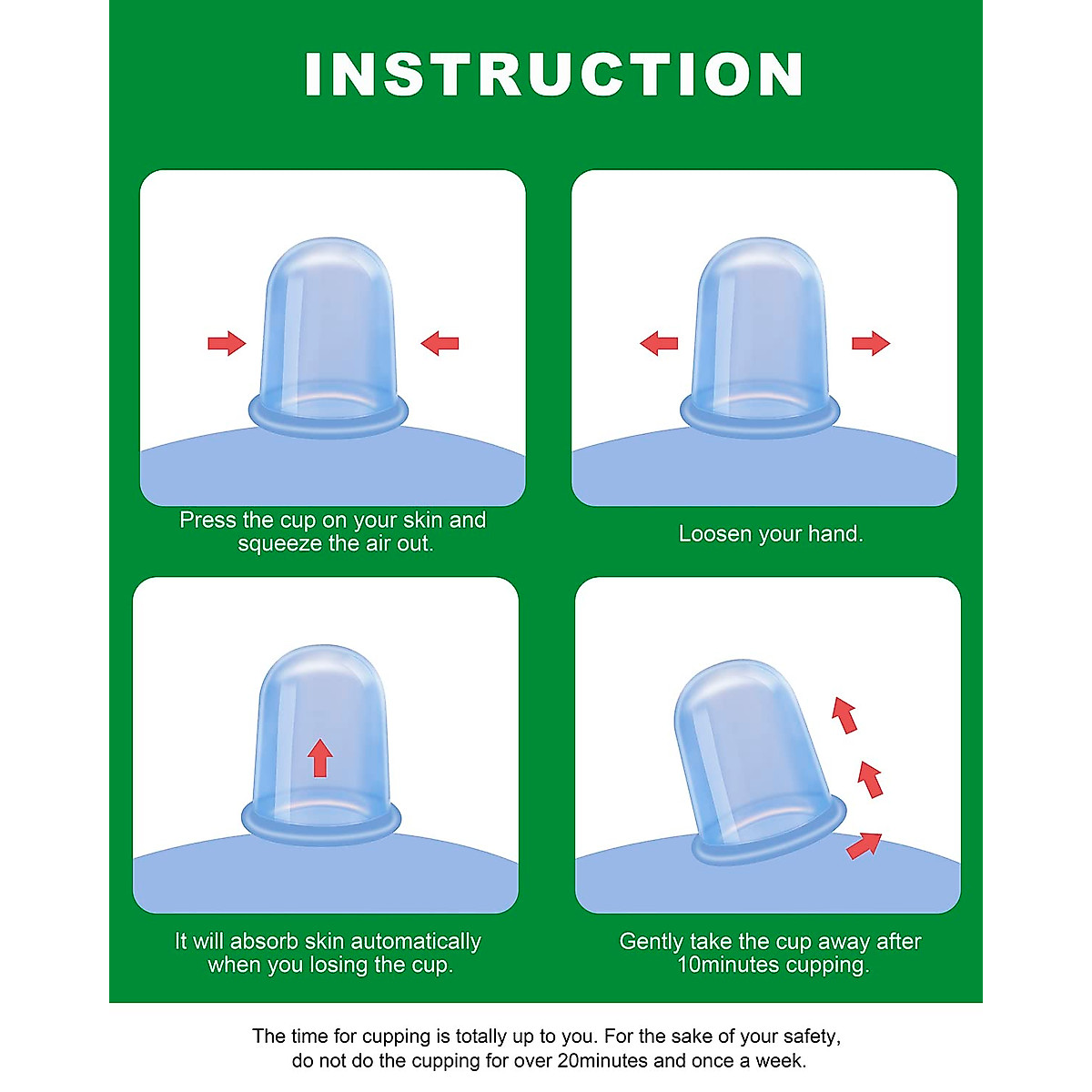 INSTRUCTION

Press the cup on your skin and squeeze the air out.

Loosen your hand.

It will absorb skin automatically when you losing the cup.

Gently take the cup away after 10minutes cupping.

The time for cupping is totally up to you. For the sake of your safety, do not do the cupping for over 20minutes and once a week.