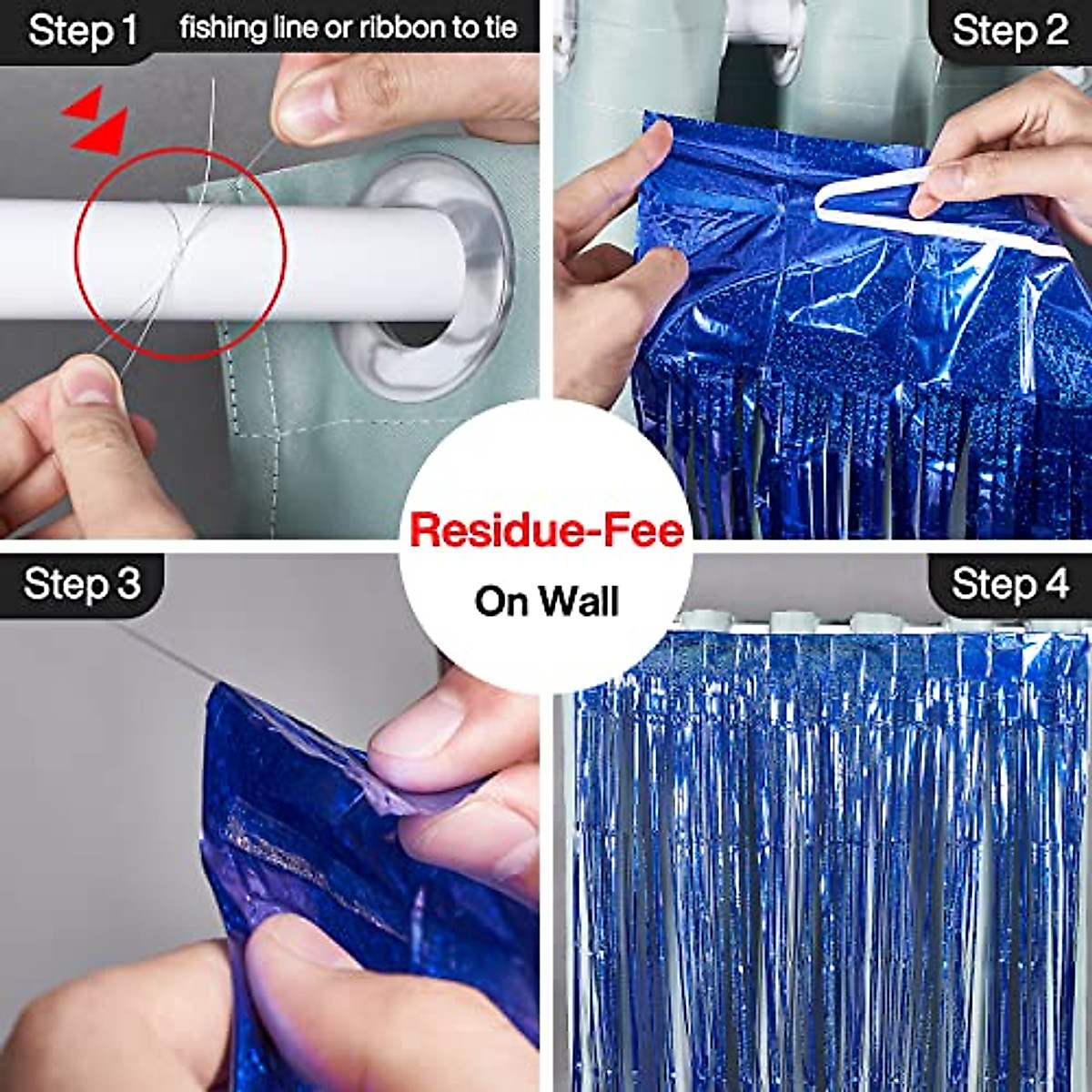 Step 1 fishing line or ribbon to tie

Step 2

Residue-Fee

On Wall

Step 3

Step 4