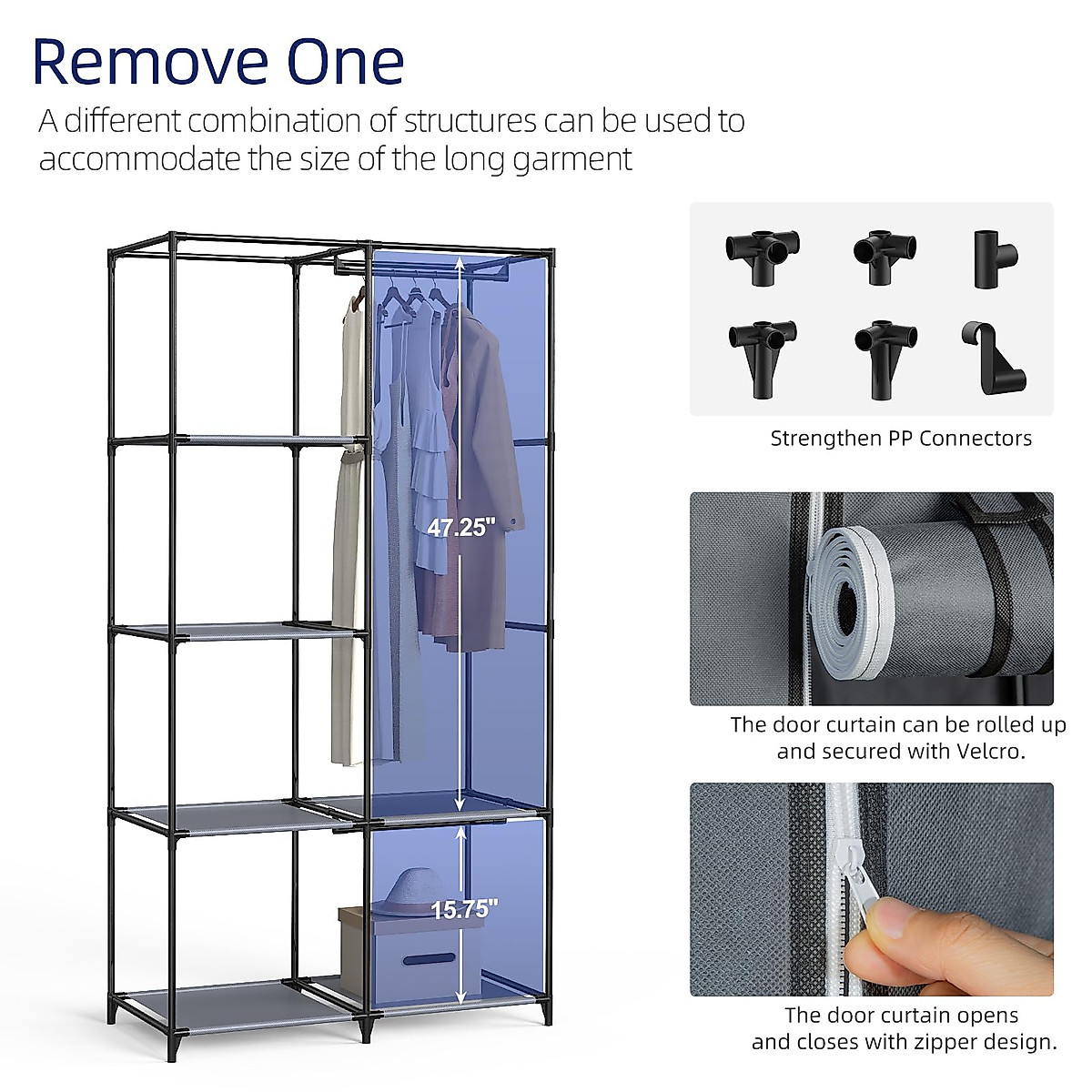 Remove One

A different combination of structures can be used to accommodate the size of the long garment

47.25"

15.75"

Strengthen PP Connectors

The door curtain can be rolled up and secured with Velcro.

The door curtain opens and closes with zipper design.