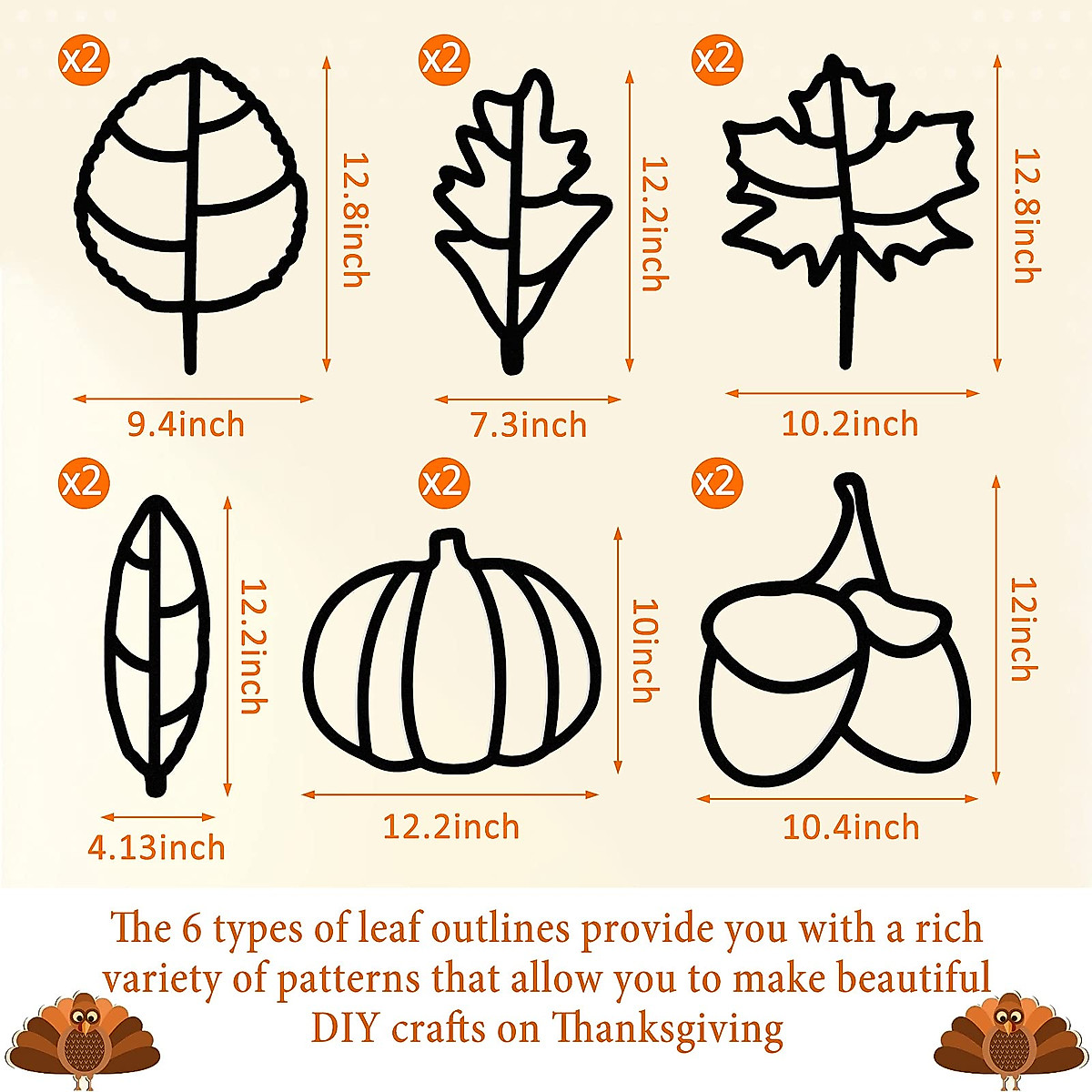 x2

12.8inch

9.4inch

x2

12.2inch

7.3inch

x2

12.8inch

10.2inch

x2

12.2inch

4.13inch

x2

10inch

12.2inch

x2

12inch

10.4inch

The 6 types of leaf outlines provide you with a rich variety of patterns that allow you to make beautiful DIY crafts on Thanksgiving