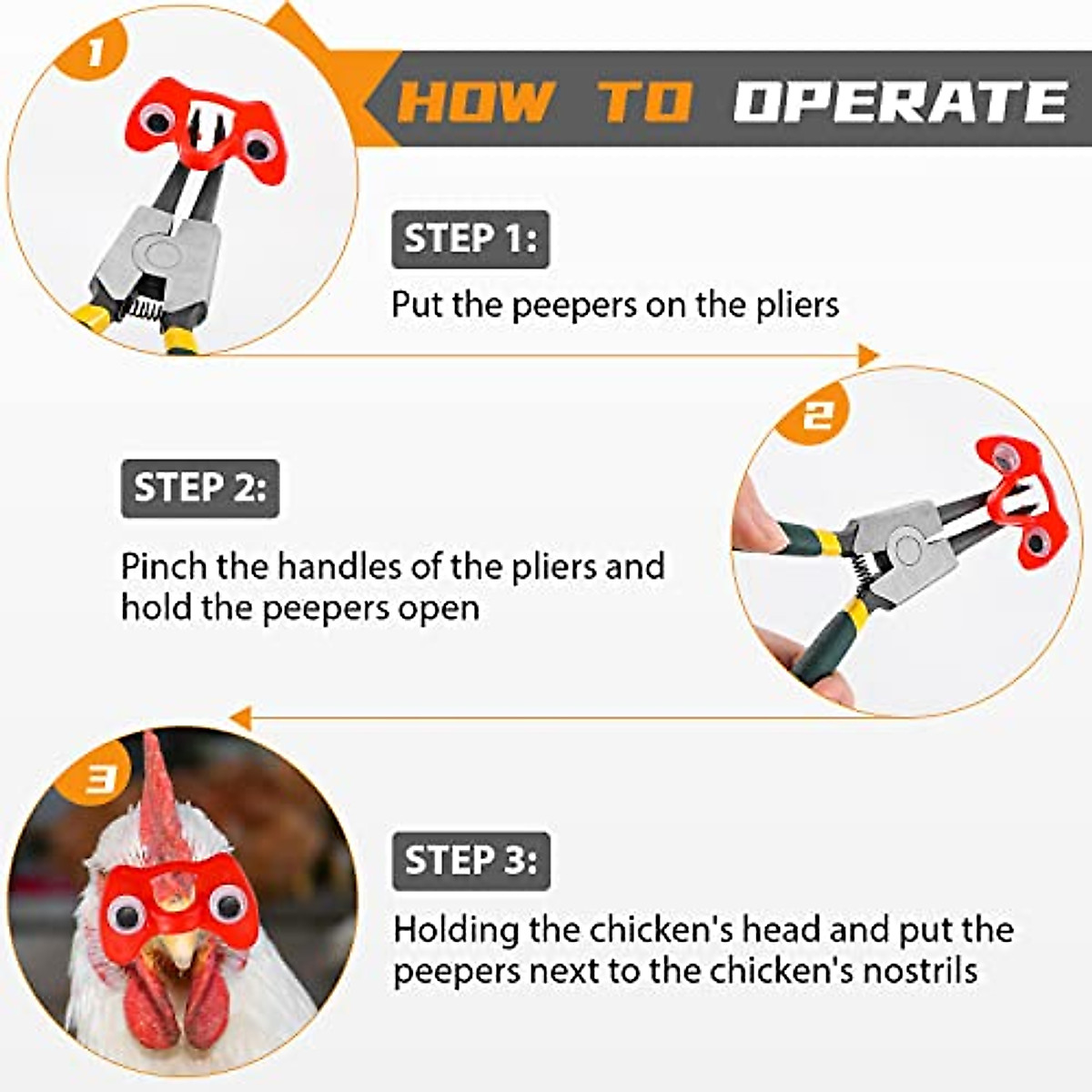 1

HOW TO OPERATE

STEP 1:

Put the peepers on the pliers

2

STEP 2:

Pinch the handles of the pliers and hold the peepers open

3

STEP 3:

Holding the chicken's head and put the peepers next to the chicken's nostrils