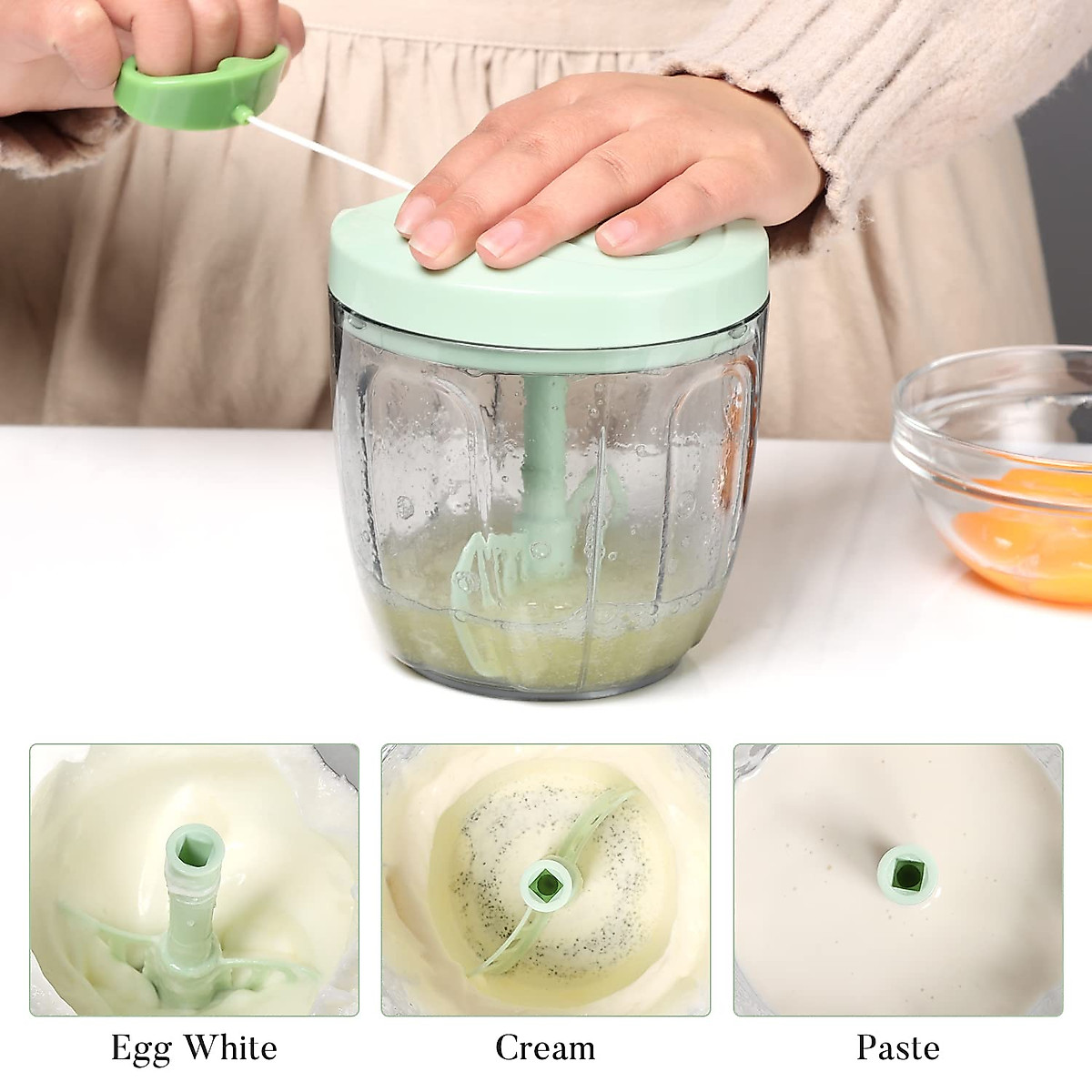 Egg White

Cream

Paste