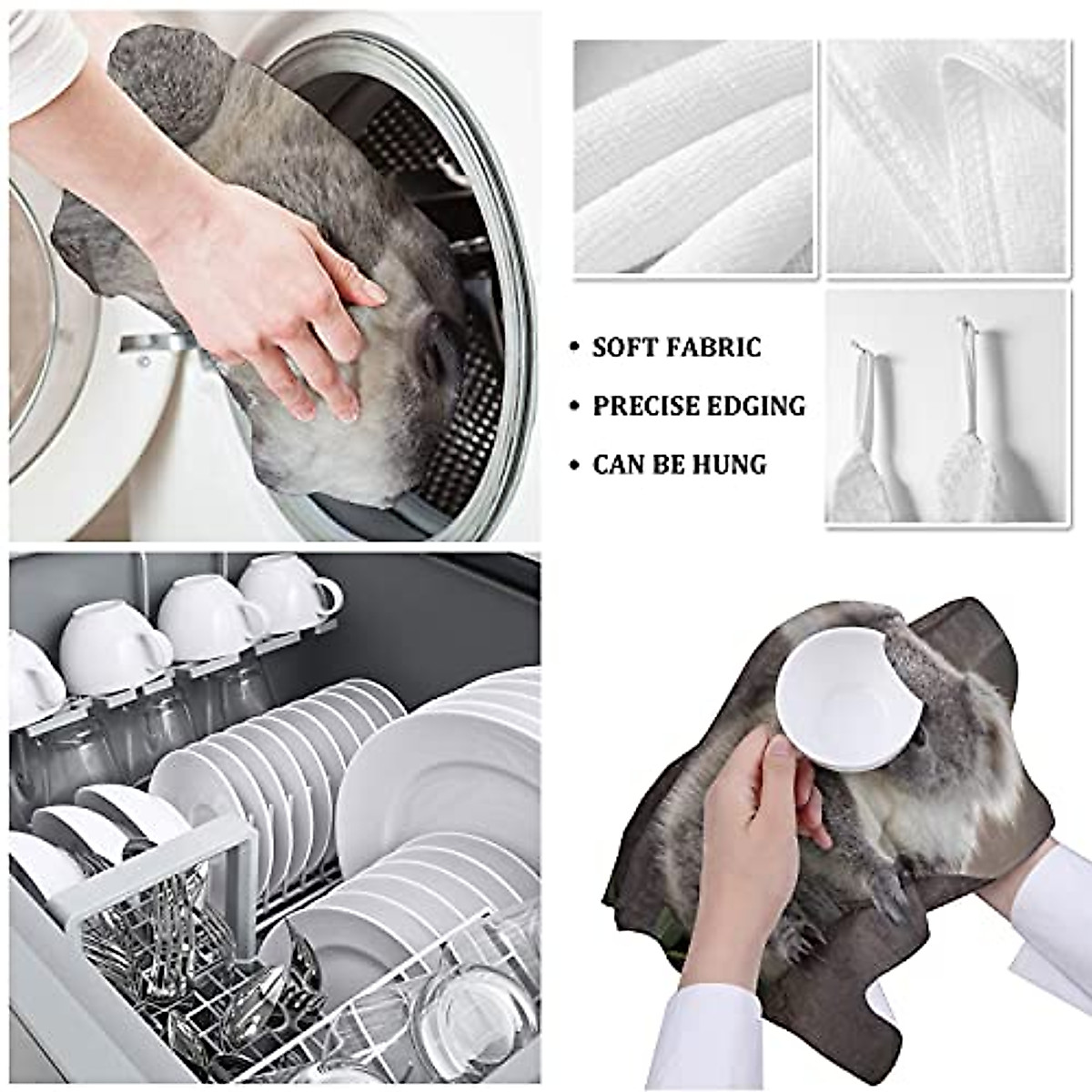 • SOFT FABRIC
• PRECISE EDGING
• CAN BE HUNG