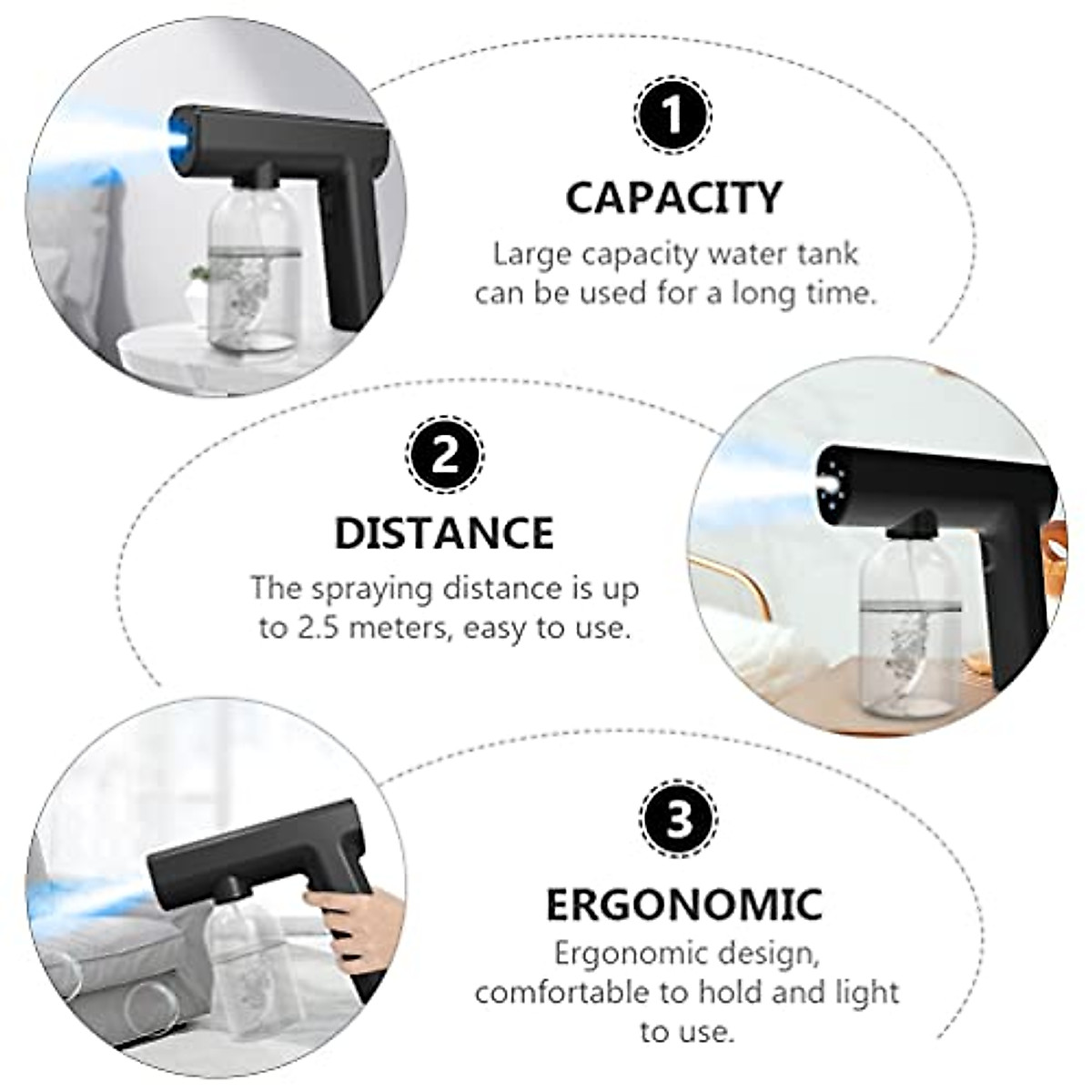 1

CAPACITY

Large capacity water tank can be used for a long time.

2

DISTANCE

The spraying distance is up to 2.5 meters, easy to use.

3

ERGONOMIC

Ergonomic design, comfortable to hold and light to use.