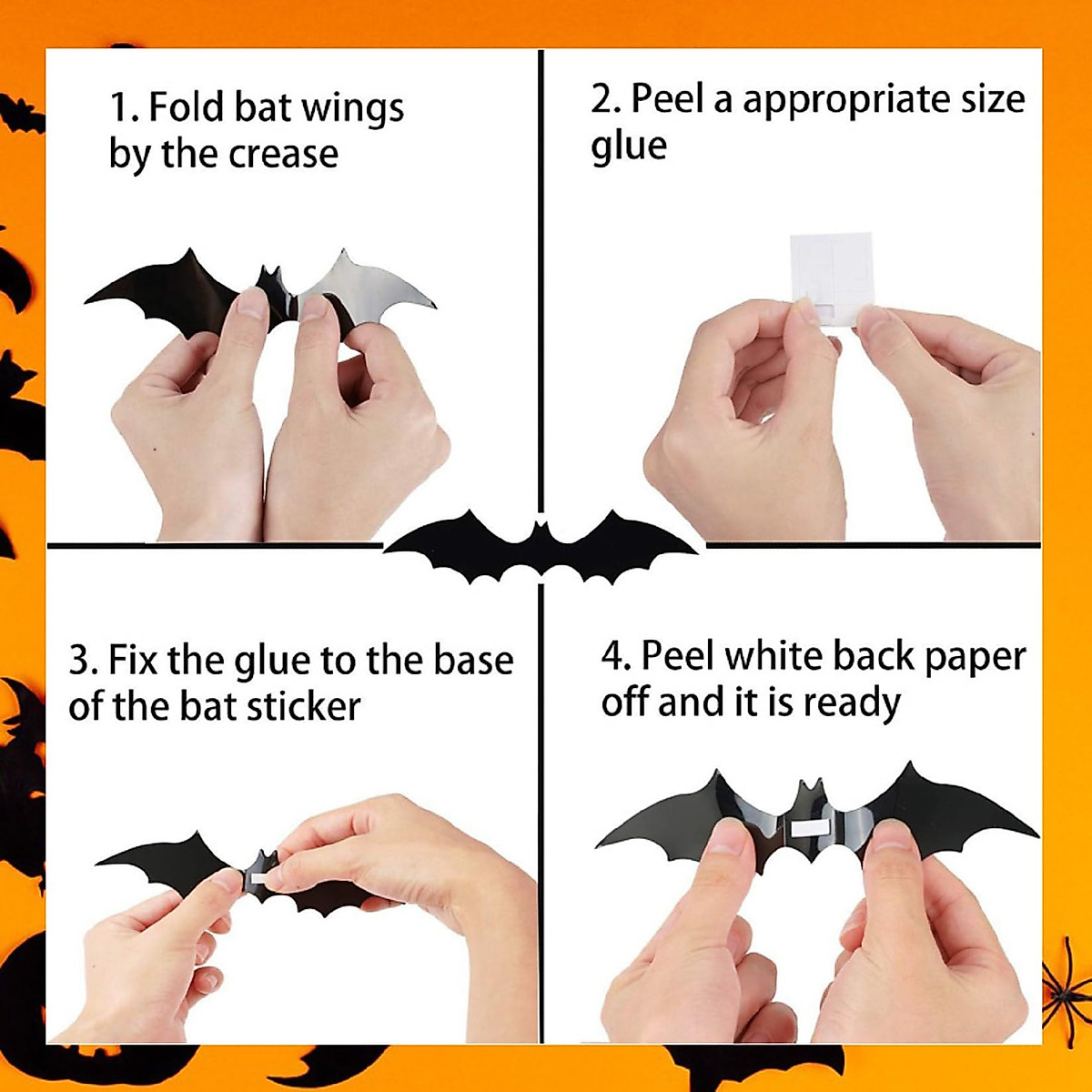 1. Fold bat wings by the crease

2. Peel a appropriate size glue

3. Fix the glue to the base of the bat sticker

4. Peel white back paper off and it is ready