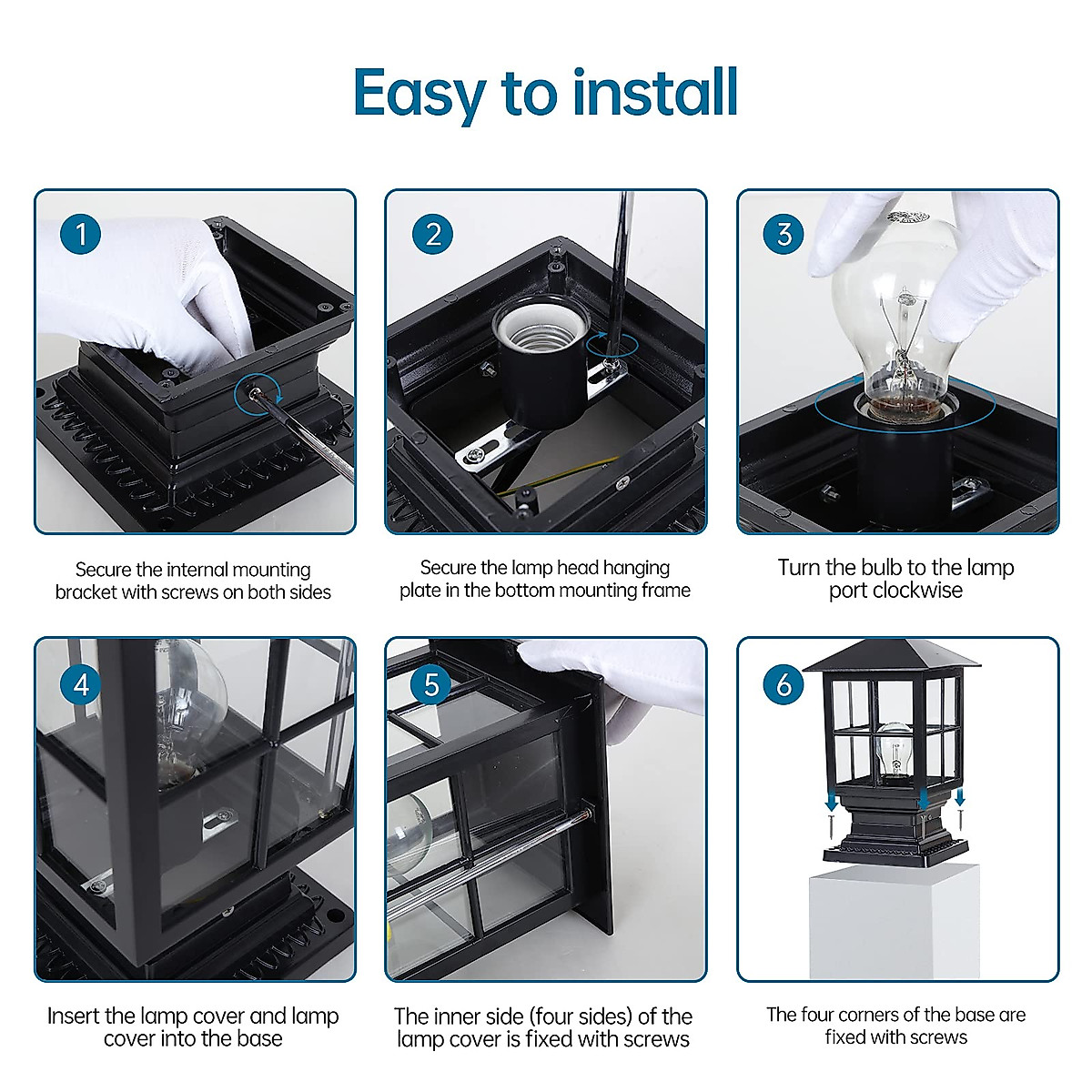 Easy to install

1

Secure the internal mounting bracket with screws on both sides

2

Secure the lamp head hanging plate in the bottom mounting frame

3

Turn the bulb to the lamp port clockwise

4

Insert the lamp cover and lamp cover into the base

5

The inner side (four sides) of the lamp cover is fixed with screws

6

The four corners of the base are fixed with screws